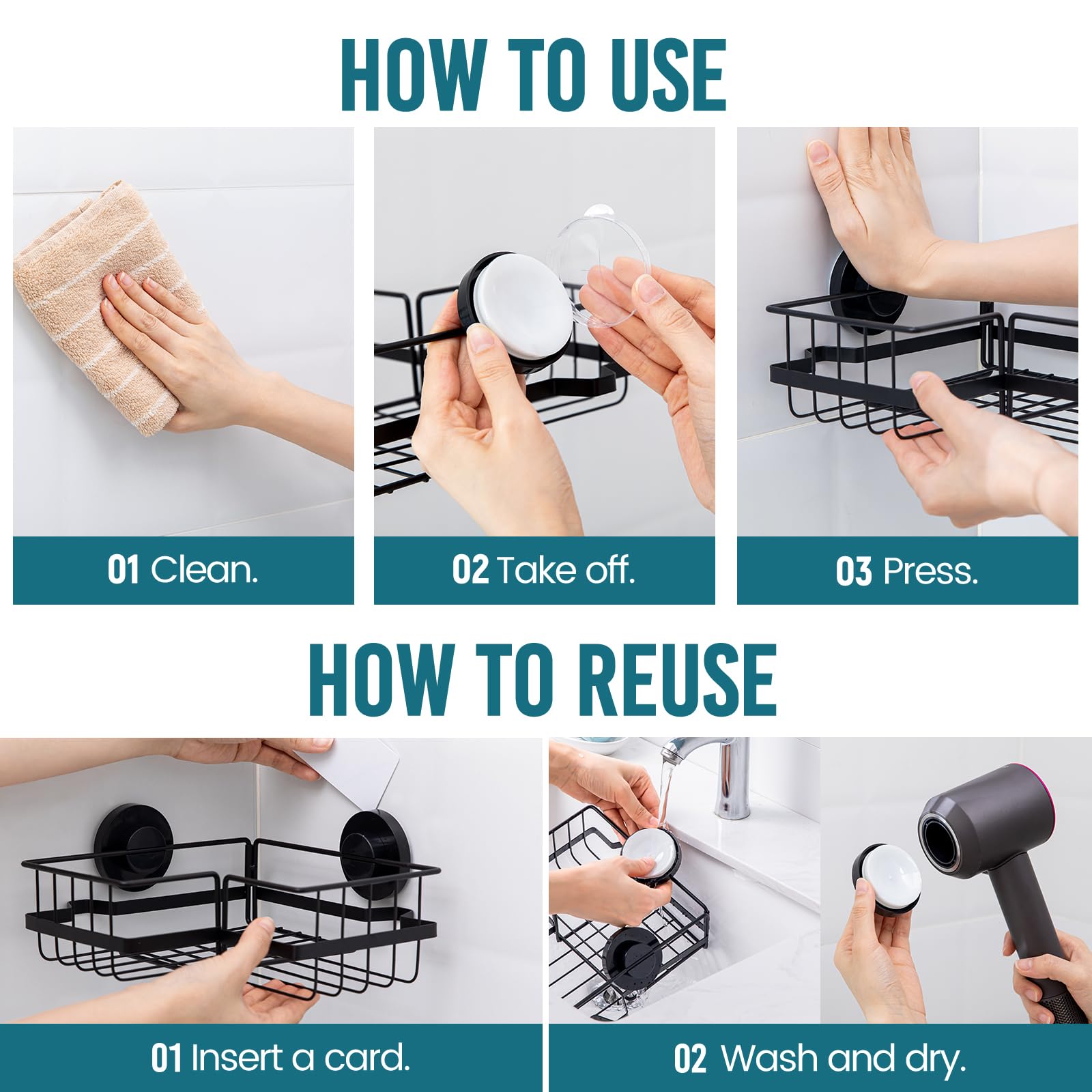 HOW TO USE

01 Clean.

02 Take off.

03 Press.

HOW TO REUSE

01 Insert a card.

02 Wash and dry.