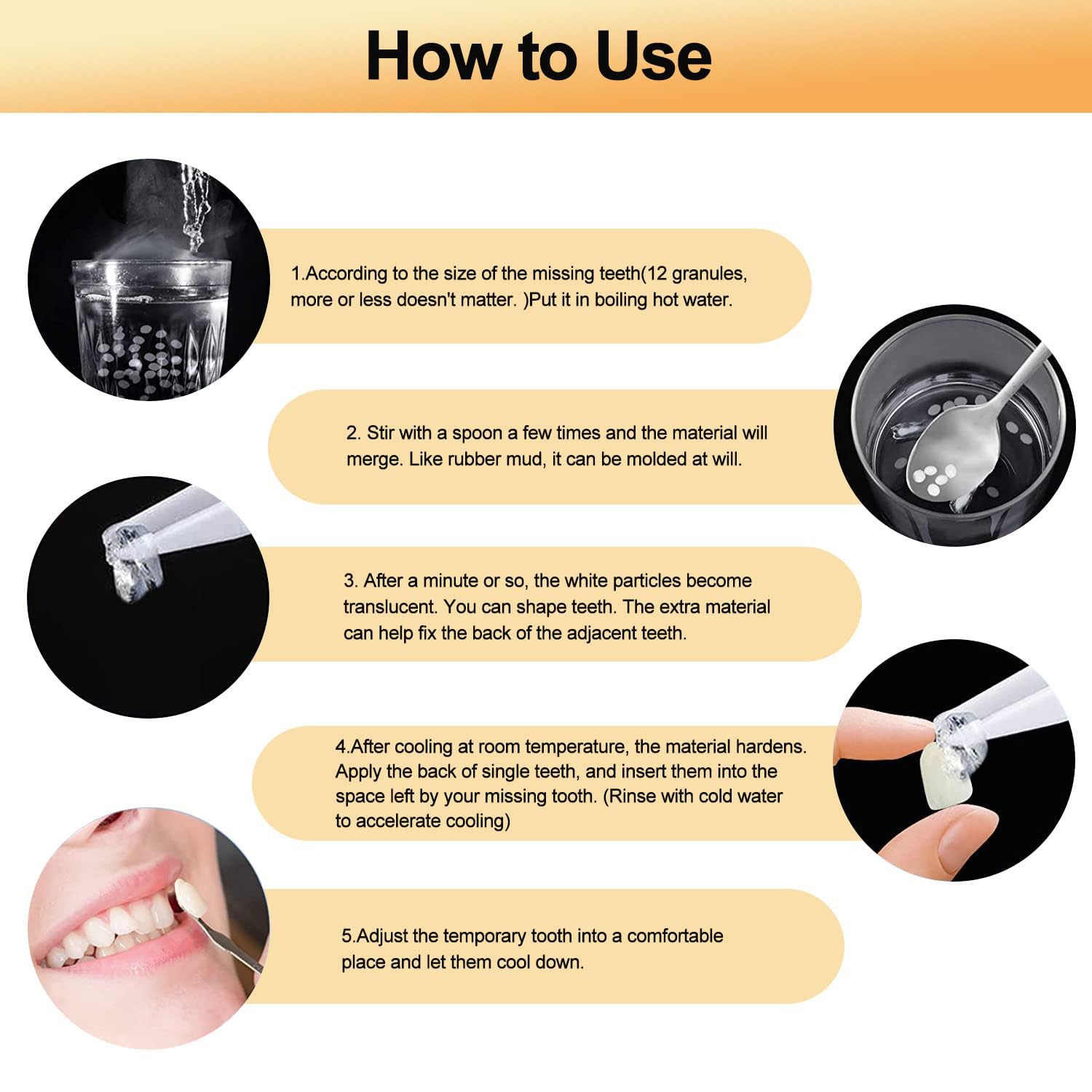 How to Use

1.According to the size of the missing teeth(12 granules, more or less doesn't matter. )Put it in boiling hot water.

2. Stir with a spoon a few times and the material will merge. Like rubber mud, it can be molded at will.

3. After a minute or so, the white particles become translucent. You can shape teeth. The extra material can help fix the back of the adjacent teeth.

4.After cooling at room temperature, the material hardens. Apply the back of single teeth, and insert them into the space left by your missing tooth. (Rinse with cold water to accelerate cooling)

5.Adjust the temporary tooth into a comfortable place and let them cool down.