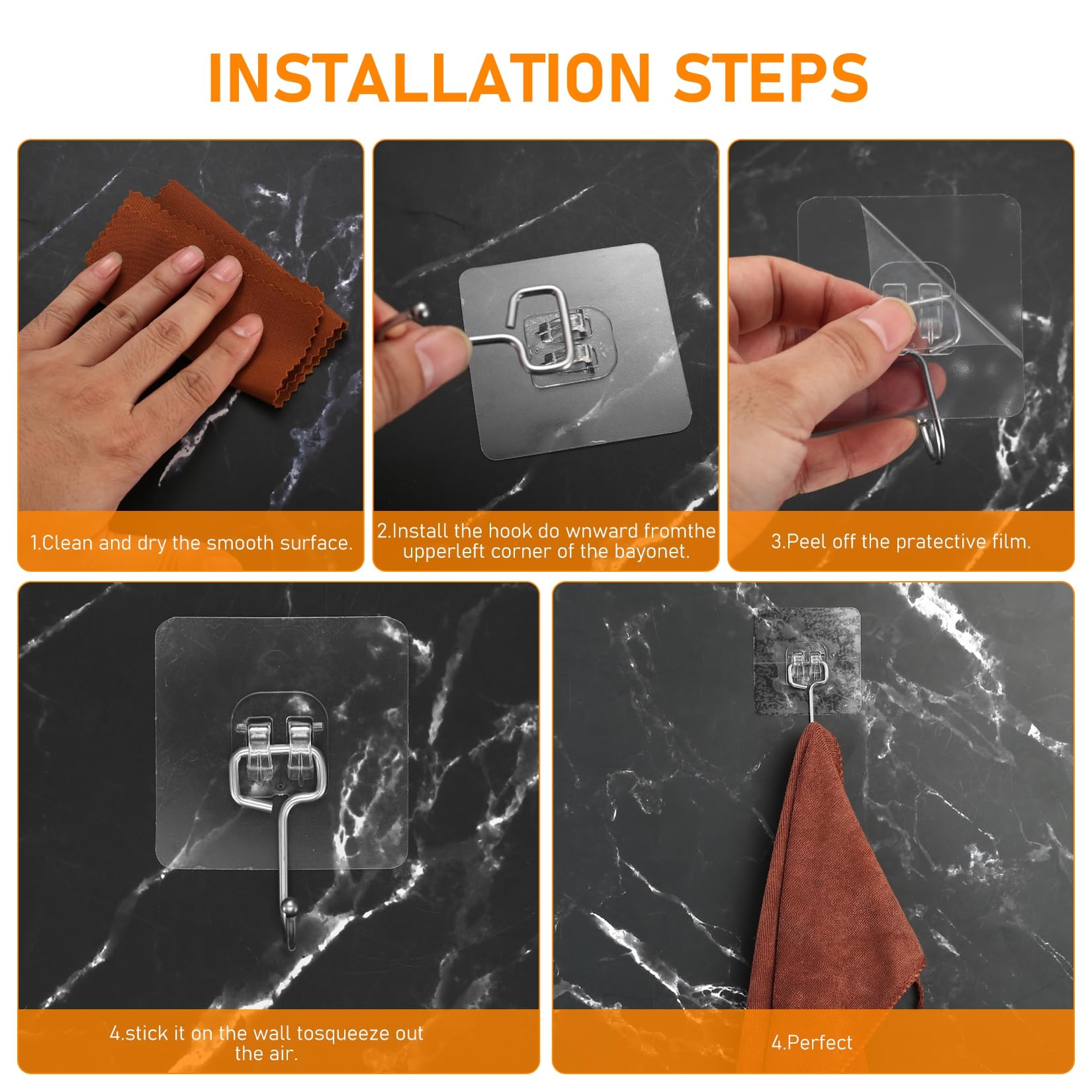 INSTALLATION STEPS

1.Clean and dry the smooth surface.

2.Install the hook do wnward fromthe upperleft corner of the bayonet.

3.Peel off the pratective film.

4.stick it on the wall tosqueeze out the air.

4.Perfect