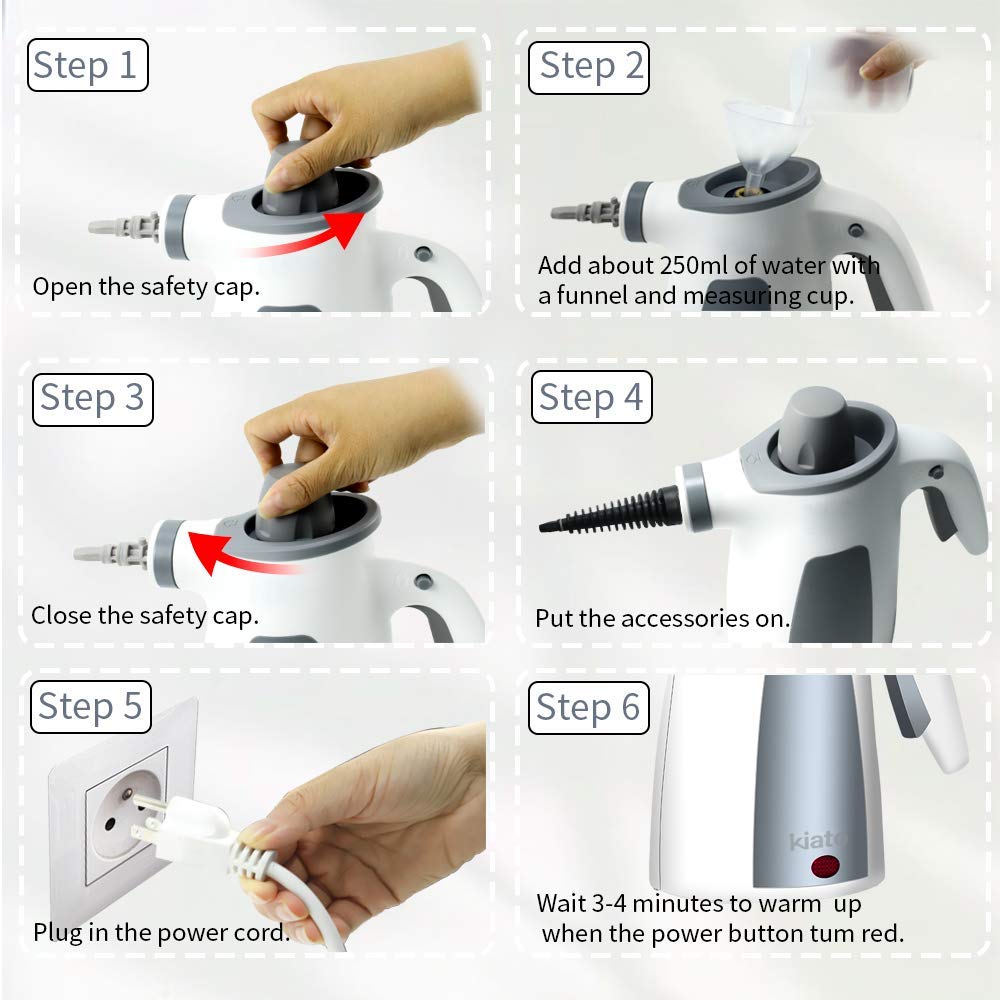 Step 1

Open the safety cap.

Step 2

Add about 250ml of water with a funnel and measuring cup.

Step 3

Close the safety cap.

Step 4

Put the accessories on.

Step 5

Plug in the power cord.

Step 6

kiato

Wait 3-4 minutes to warm up when the power button tum red.