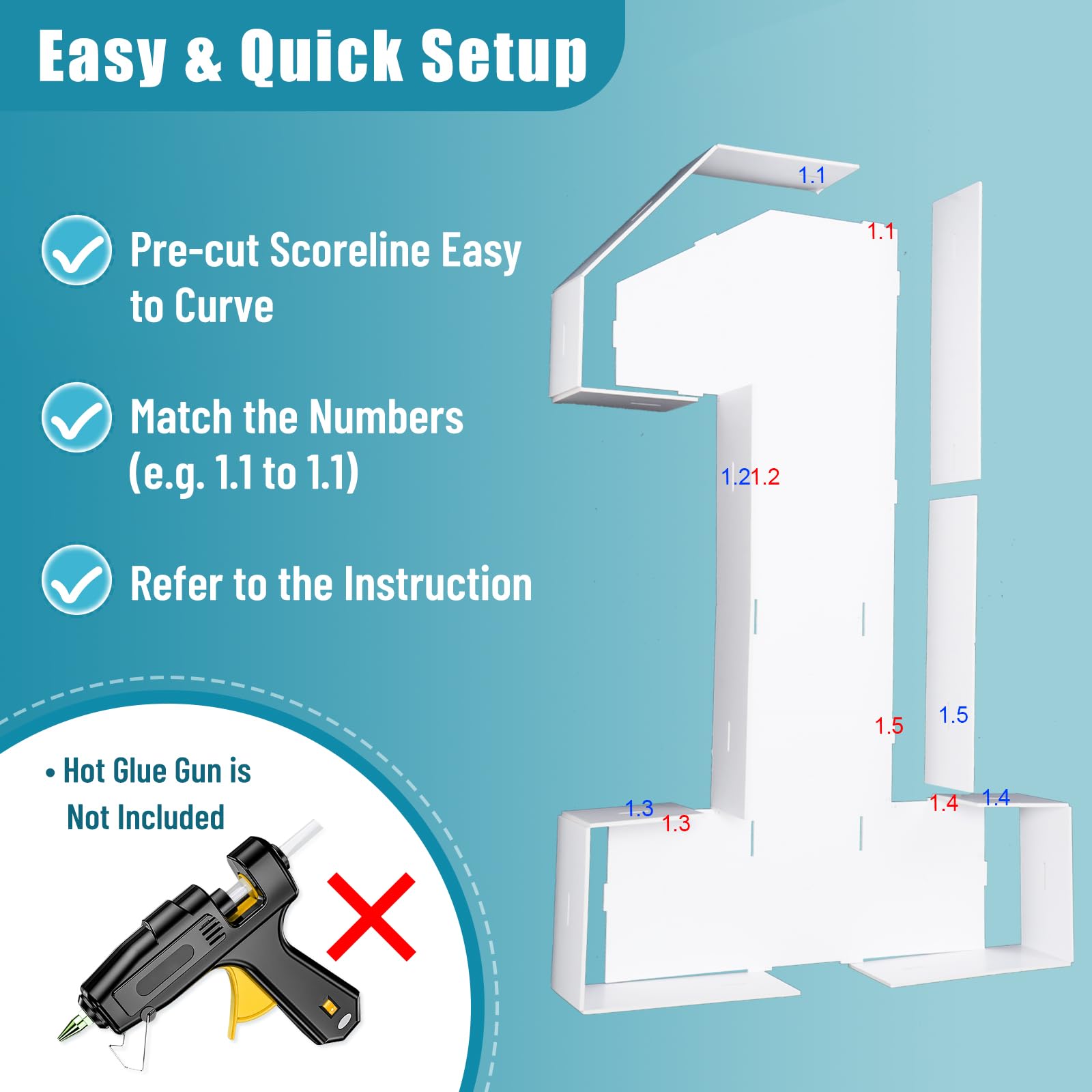 Easy & Quick Setup

Pre-cut Scoreline Easy to Curve

Match the Numbers (e.g. 1.1 to 1.1)

Refer to the Instruction

• Hot Glue Gun is Not Included

1.1
1.1
1.2
1.2
1.5
1.5
1.3
1.3
1.4
1.4