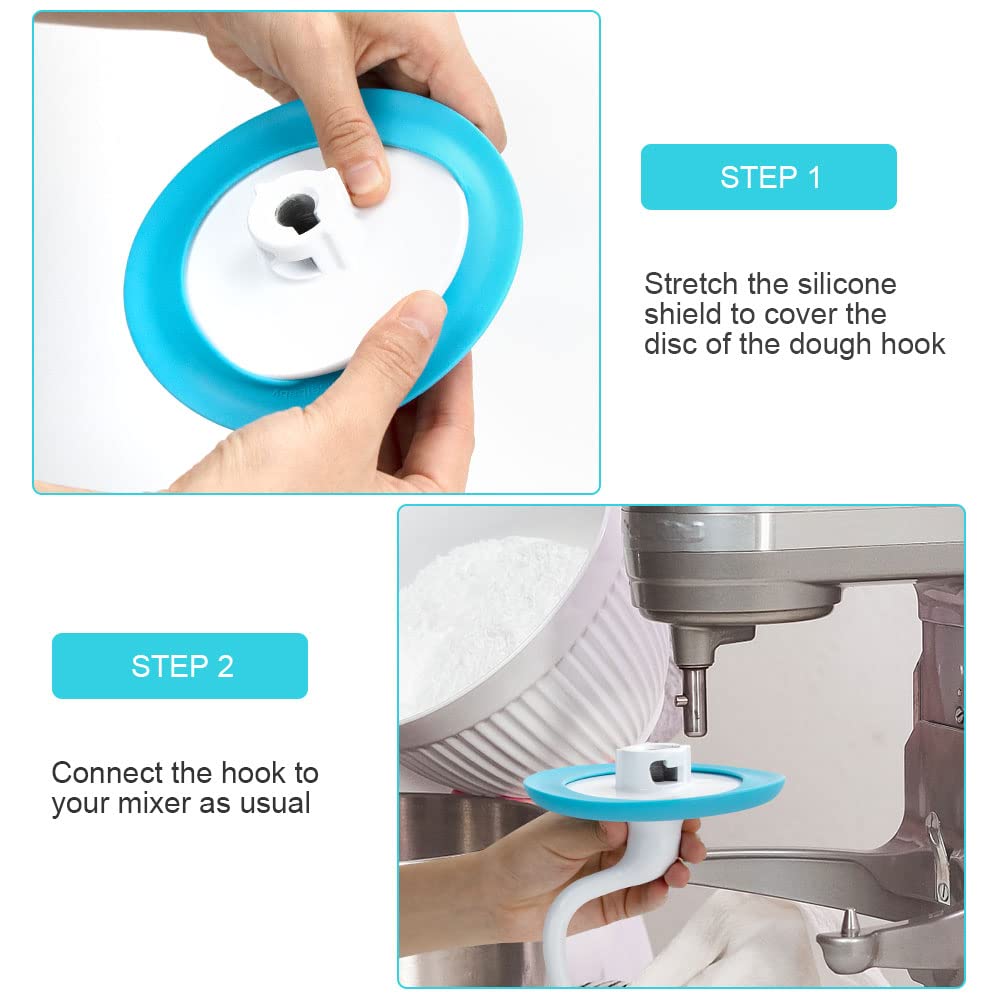 STEP 1

Stretch the silicone shield to cover the disc of the dough hook

STEP 2

Connect the hook to your mixer as usual