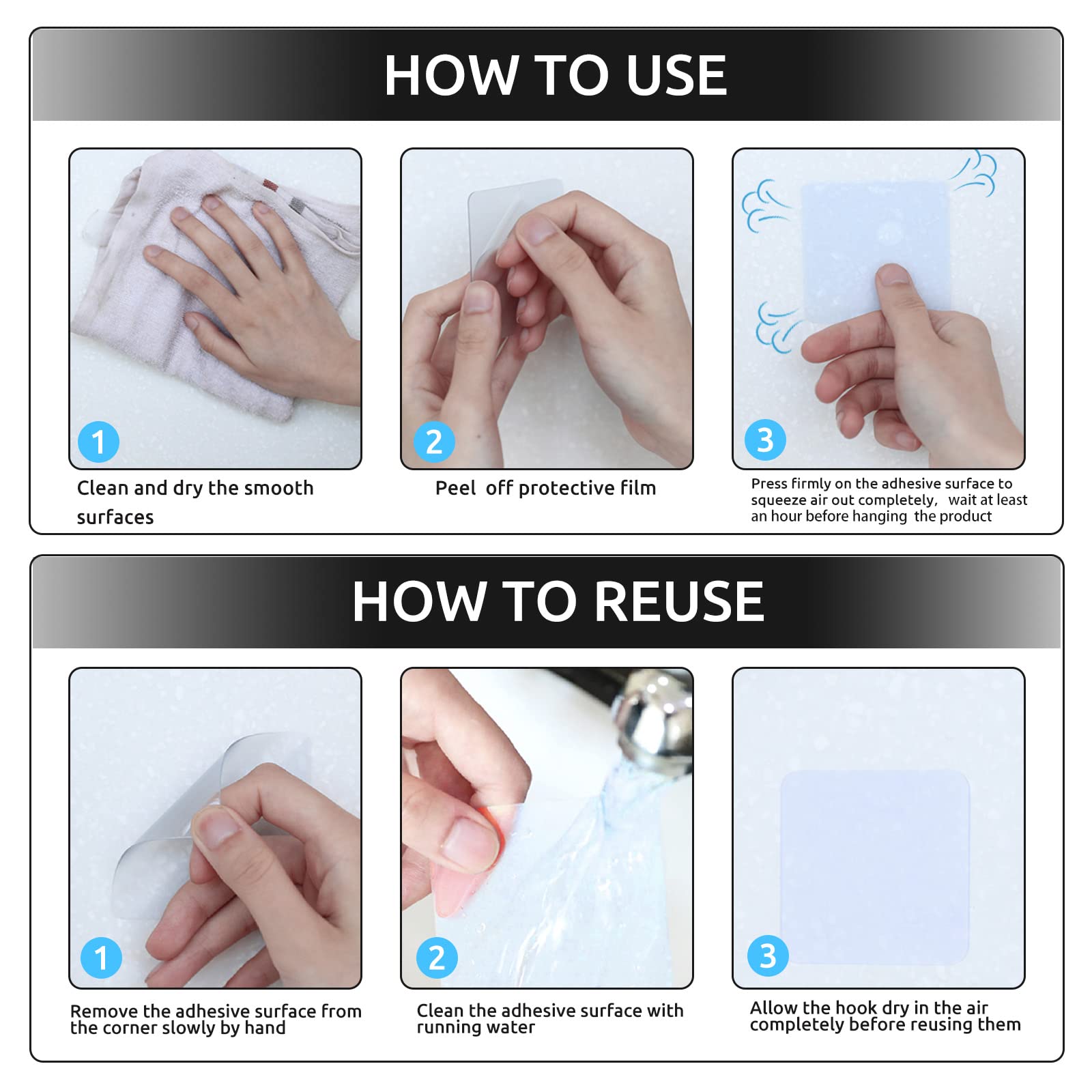 HOW TO USE

1
Clean and dry the smooth surfaces

2
Peel off protective film

3
Press firmly on the adhesive surface to squeeze air out completely, wait at least an hour before hanging the product

HOW TO REUSE

1
Remove the adhesive surface from the corner slowly by hand

2
Clean the adhesive surface with running water

3
Allow the hook dry in the air completely before reusing them