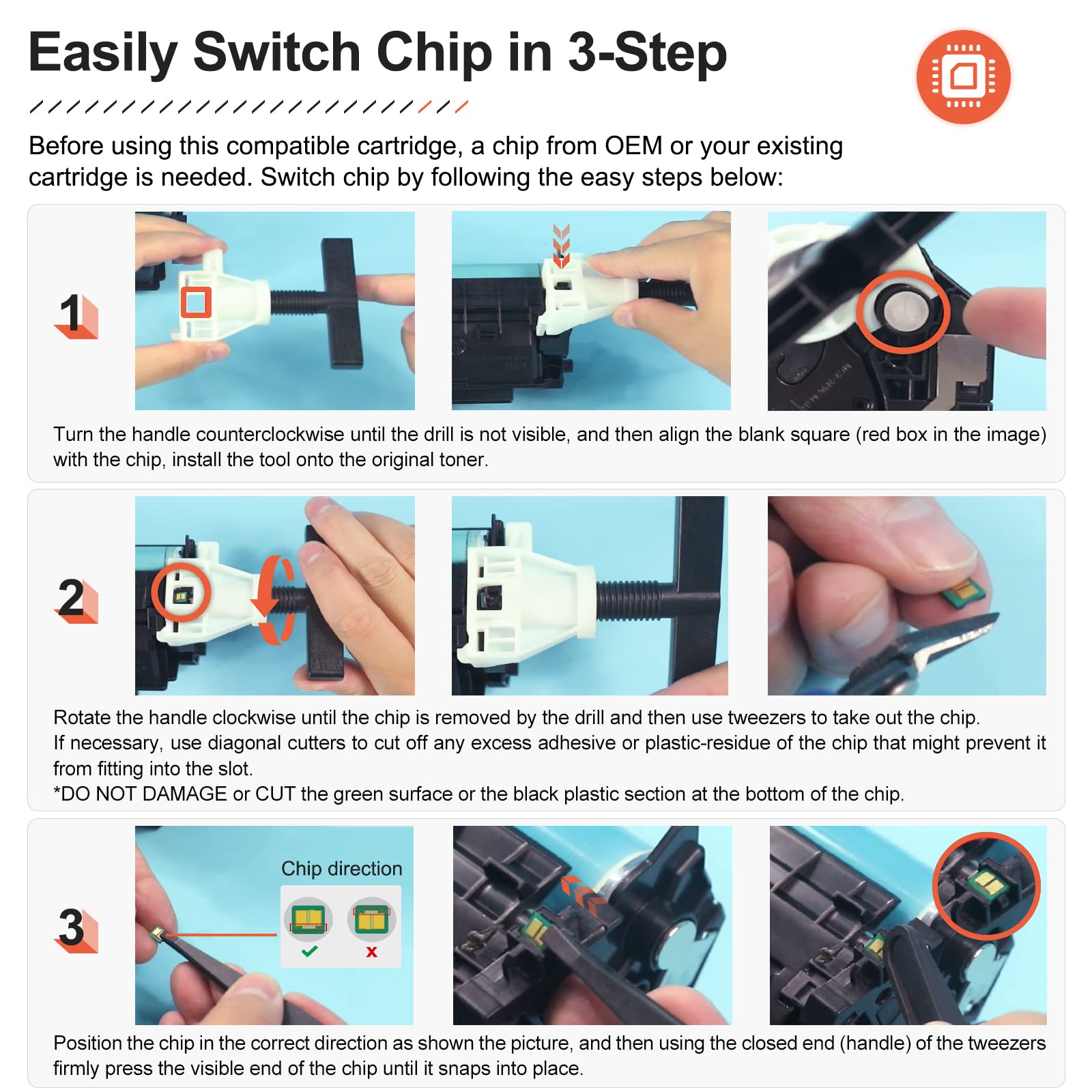 Easily Switch Chip in 3-Step

Before using this compatible cartridge, a chip from OEM or your existing cartridge is needed. Switch chip by following the easy steps below:

1

Turn the handle counterclockwise until the drill is not visible, and then align the blank square (red box in the image) with the chip, install the tool onto the original toner.

2

Rotate the handle clockwise until the chip is removed by the drill and then use tweezers to take out the chip.
If necessary, use diagonal cutters to cut off any excess adhesive or plastic-residue of the chip that might prevent it from fitting into the slot.
*DO NOT DAMAGE or CUT the green surface or the black plastic section at the bottom of the chip.

3

Chip direction

Position the chip in the correct direction as shown the picture, and then using the closed end (handle) of the tweezers firmly press the visible end of the chip until it snaps into place.