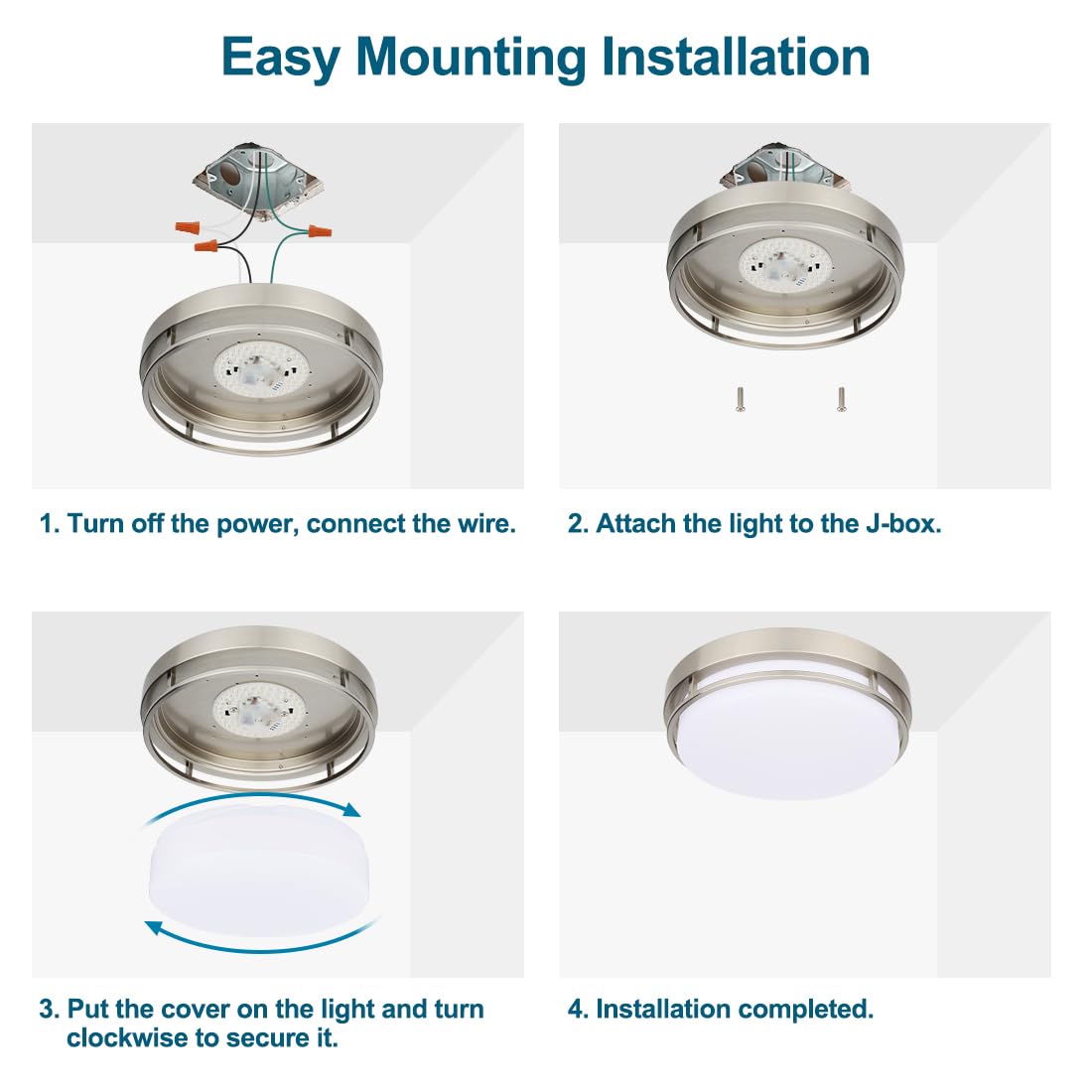 Easy Mounting Installation

1. Turn off the power, connect the wire.

2. Attach the light to the J-box.

3. Put the cover on the light and turn clockwise to secure it.

4. Installation completed.