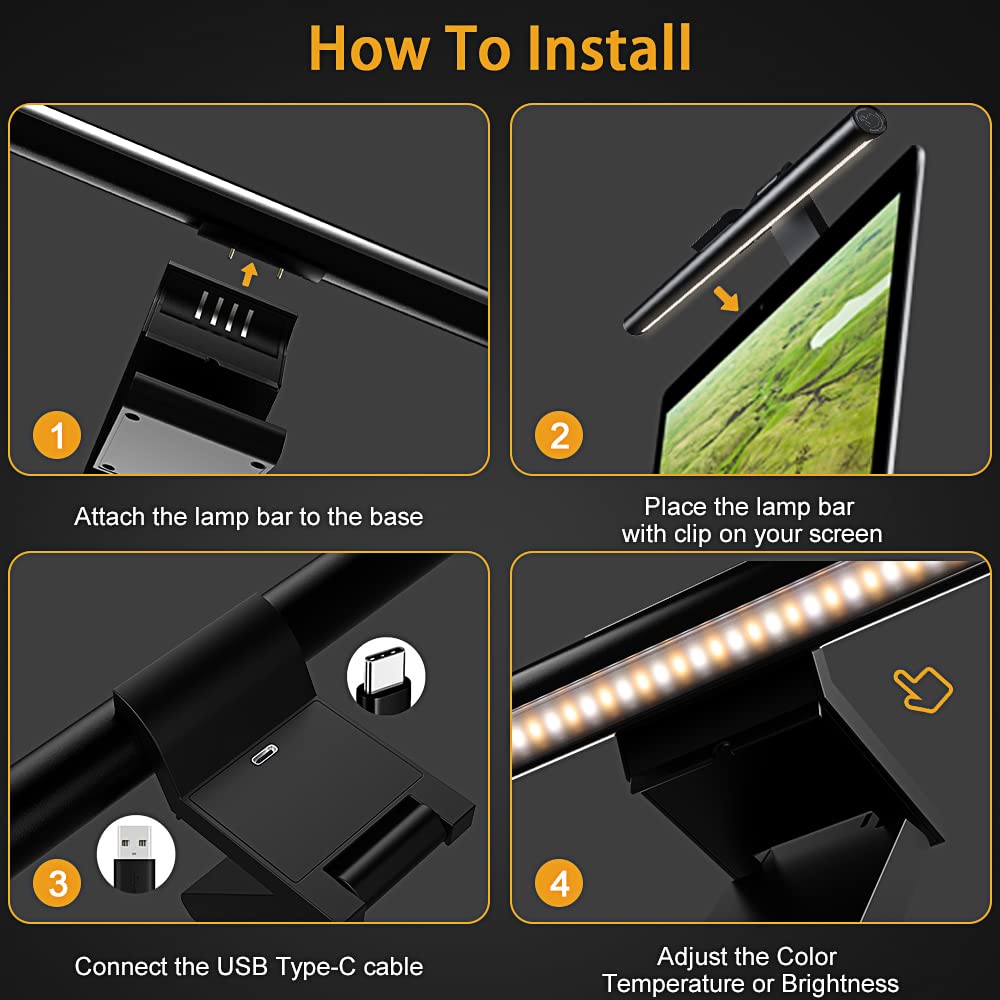 How To Install

1

Attach the lamp bar to the base

2

Place the lamp bar
with clip on your screen

3

Connect the USB Type-C cable

4

Adjust the Color
Temperature or Brightness