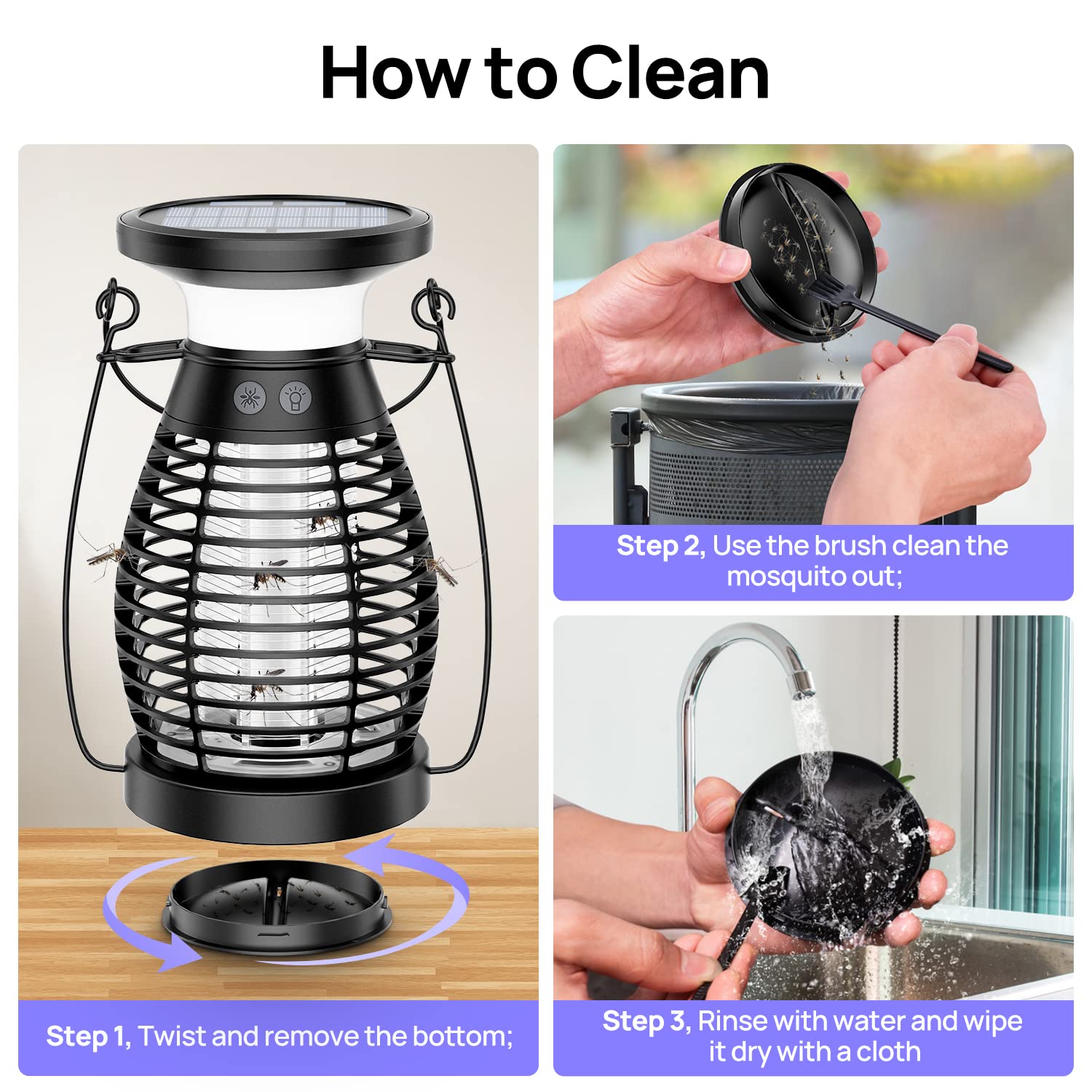 How to Clean

Step 1, Twist and remove the bottom;

Step 2, Use the brush clean the mosquito out;

Step 3, Rinse with water and wipe it dry with a cloth