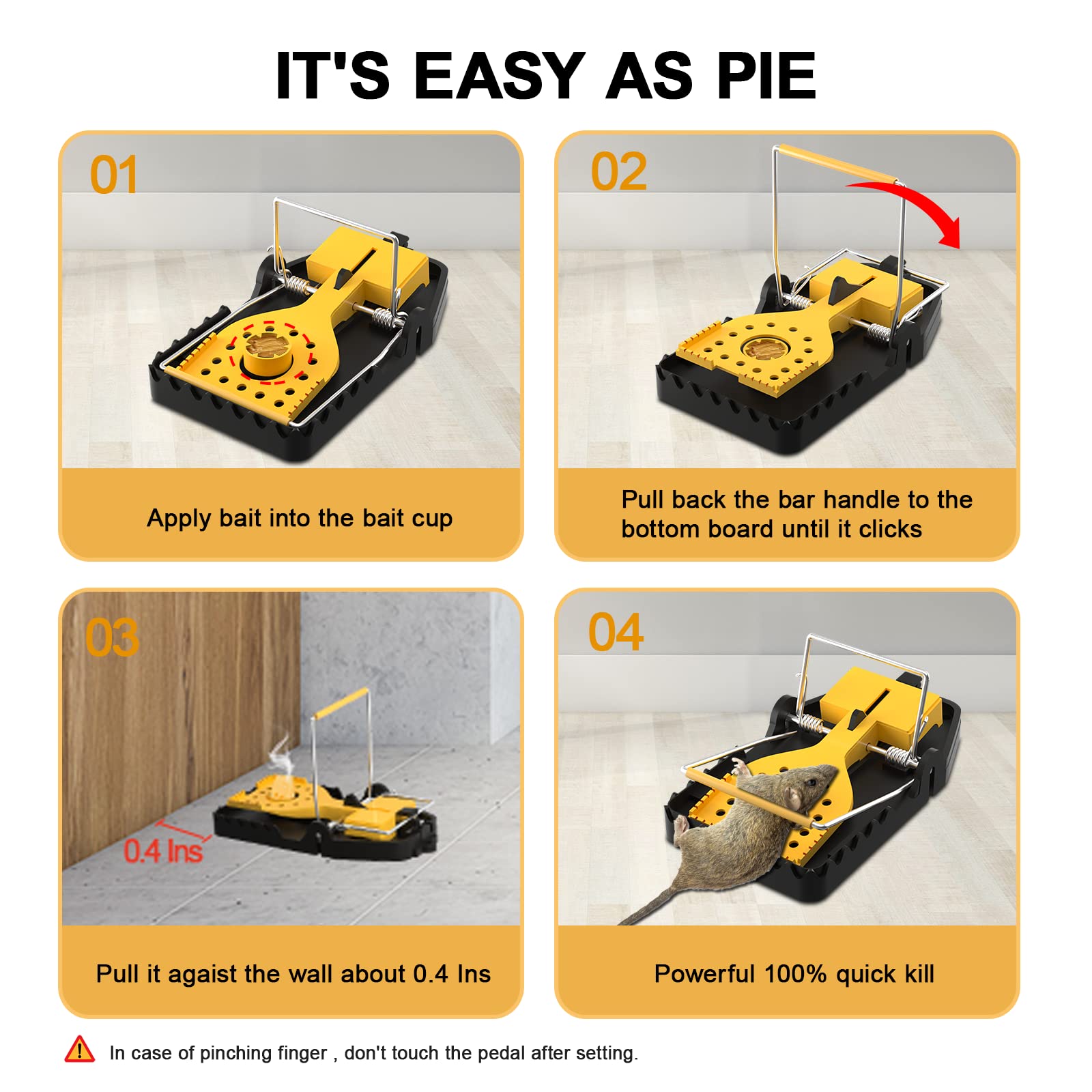 IT'S EASY AS PIE

01

Apply bait into the bait cup

02

Pull back the bar handle to the bottom board until it clicks

03

0.4 Ins

Pull it agaist the wall about 0.4 Ins

04

Powerful 100% quick kill

In case of pinching finger , don't touch the pedal after setting.