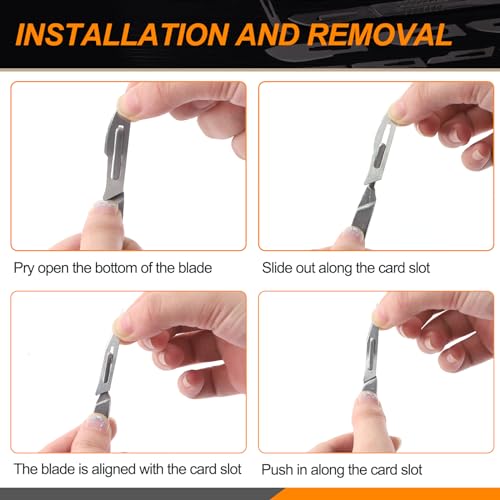 INSTALLATION AND REMOVAL

Pry open the bottom of the blade

Slide out along the card slot

The blade is aligned with the card slot

Push in along the card slot