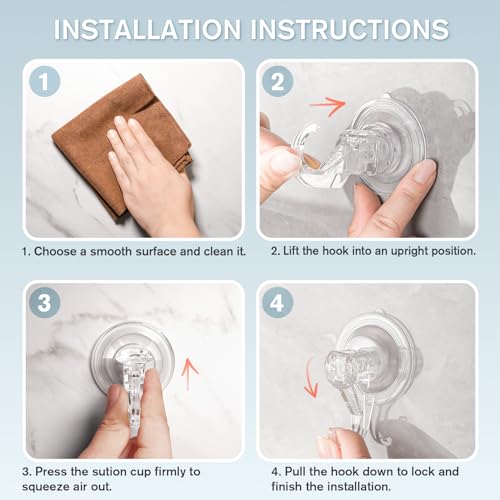 INSTALLATION INSTRUCTIONS

1

1. Choose a smooth surface and clean it.

2

2. Lift the hook into an upright position.

3

3. Press the sution cup firmly to squeeze air out.

4

4. Pull the hook down to lock and finish the installation.