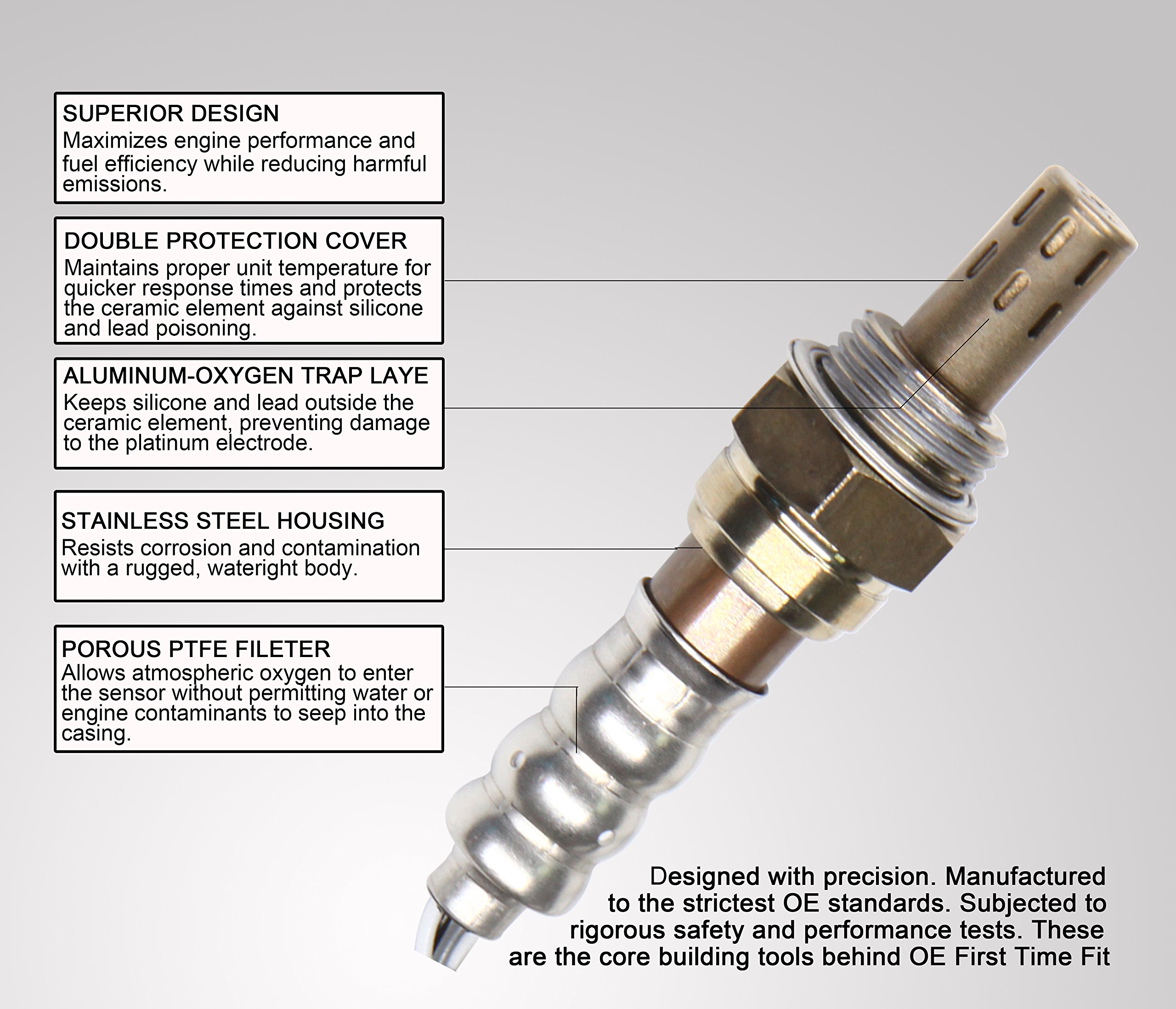 SUPERIOR DESIGN
Maximizes engine performance and fuel efficiency while reducing harmful emissions.

DOUBLE PROTECTION COVER
Maintains proper unit temperature for quicker response times and protects the ceramic element against silicone and lead poisoning.

ALUMINUM-OXYGEN TRAP LAYE
Keeps silicone and lead outside the ceramic element, preventing damage to the platinum electrode.

STAINLESS STEEL HOUSING
Resists corrosion and contamination with a rugged, wateright body.

POROUS PTFE FILETER
Allows atmospheric oxygen to enter the sensor without permitting water or engine contaminants to seep into the casing.

Designed with precision. Manufactured to the strictest OE standards. Subjected to rigorous safety and performance tests. These are the core building tools behind OE First Time Fit