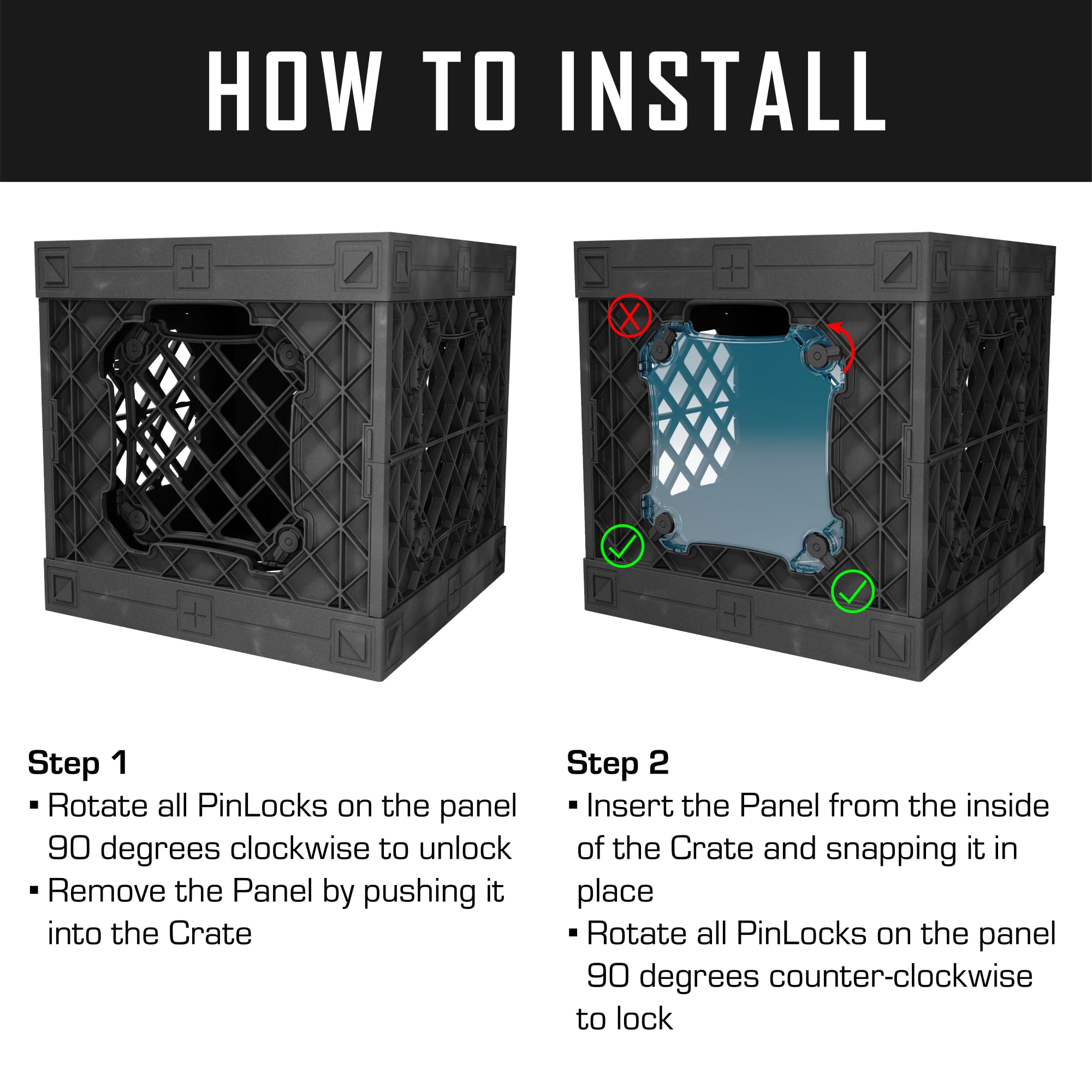 HOW TO INSTALL

Step 1
▪ Rotate all PinLocks on the panel 90 degrees clockwise to unlock
▪ Remove the Panel by pushing it into the Crate

Step 2
▪ Insert the Panel from the inside of the Crate and snapping it in place
▪ Rotate all PinLocks on the panel 90 degrees counter-clockwise to lock