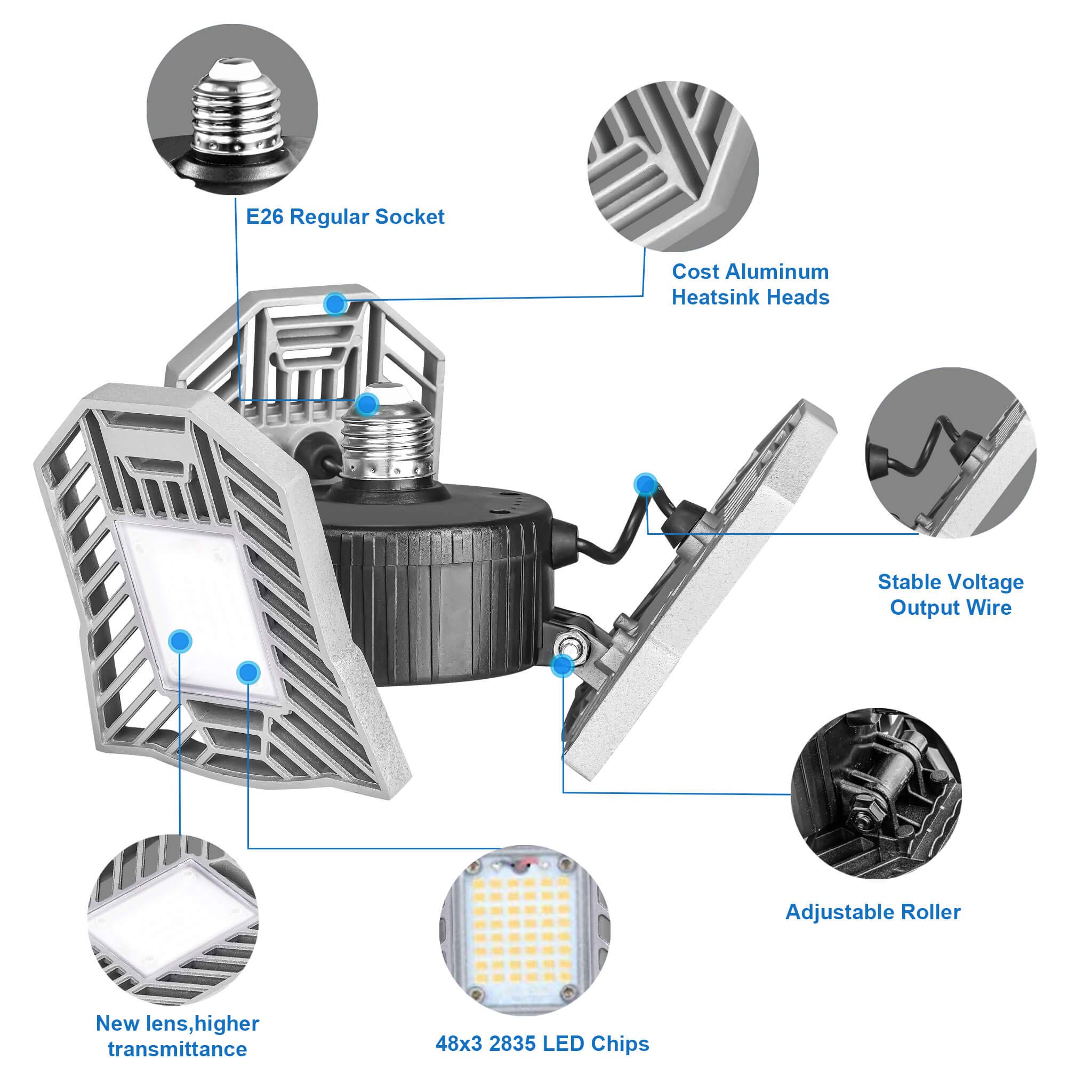 E26 Regular Socket

Cost Aluminum
Heatsink Heads

Stable Voltage
Output Wire

Adjustable Roller

New lens,higher
transmittance

48x3 2835 LED Chips