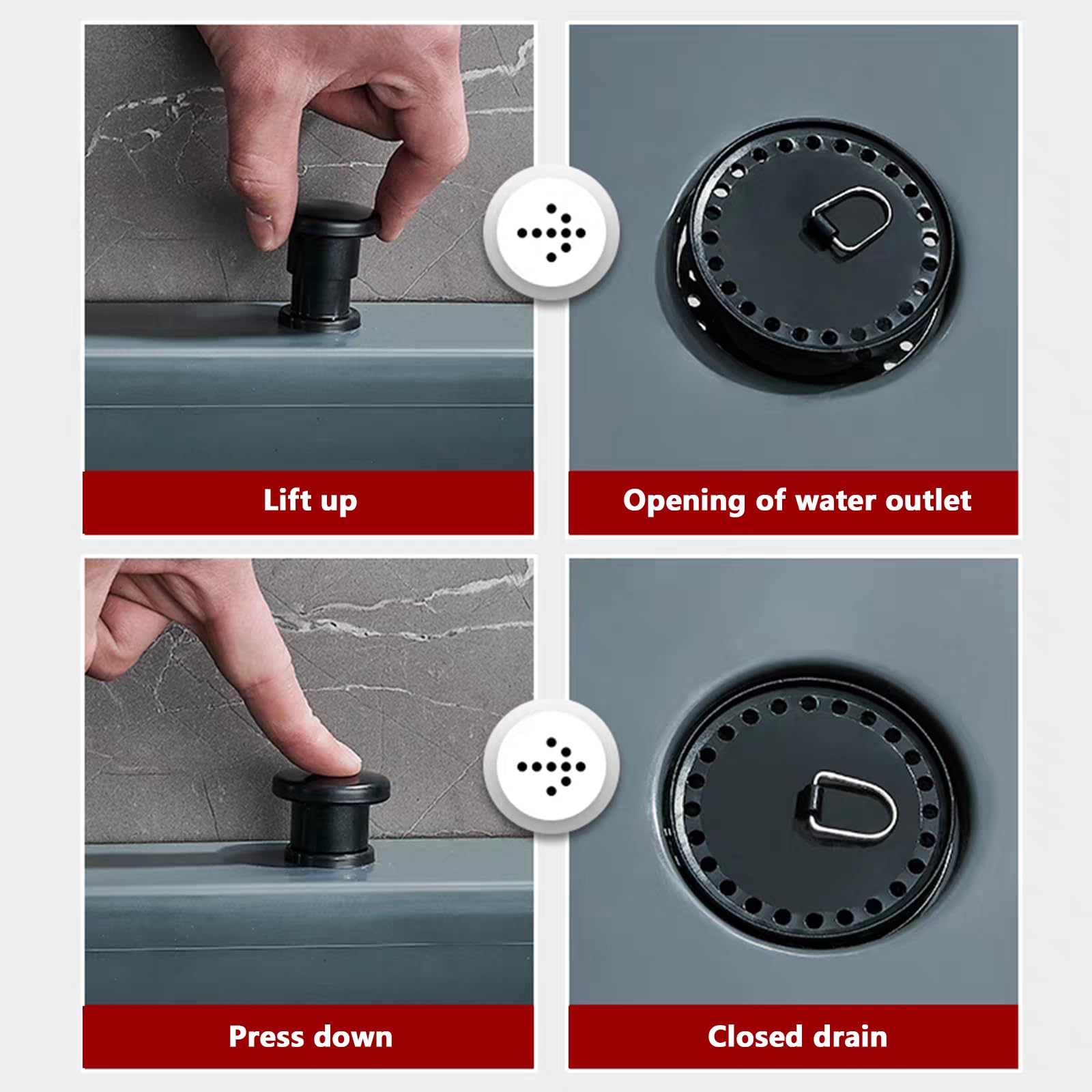 Lift up

Opening of water outlet

Press down

Closed drain