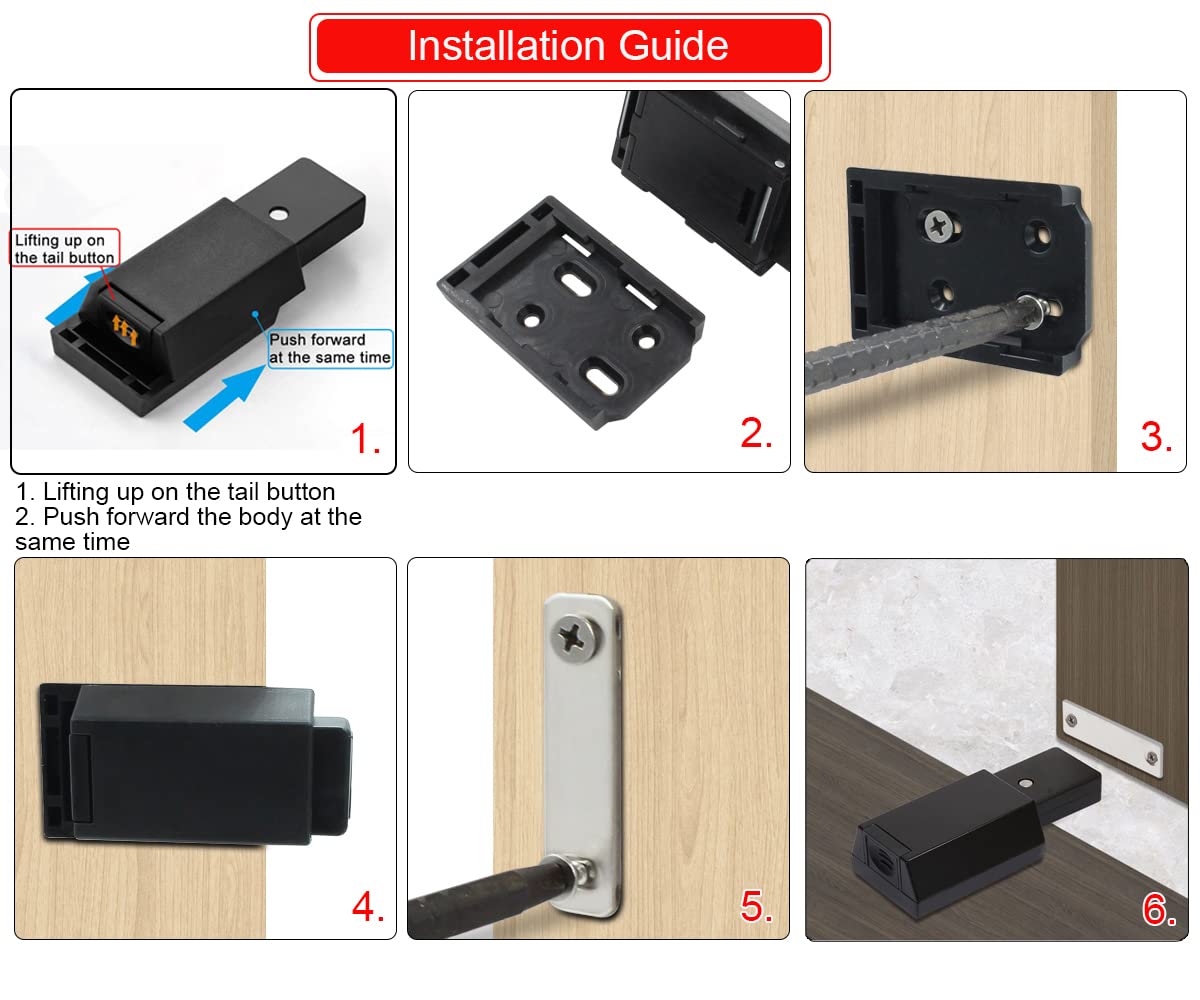 Installation Guide

Lifting up on the tail button

Push forward at the same time

1.

2.

3.

1. Lifting up on the tail button
2. Push forward the body at the same time

4.

5.

6.