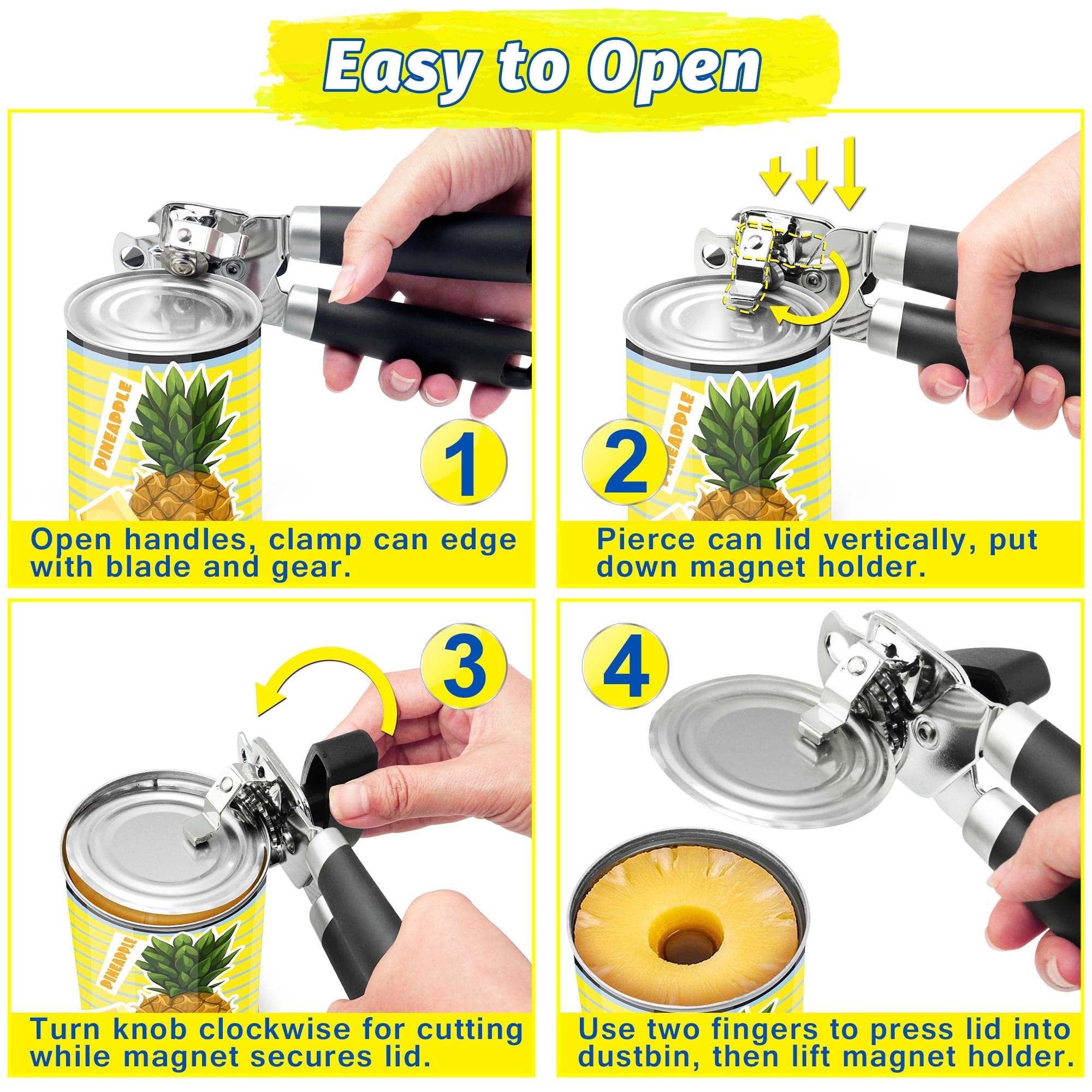 Easy to Open

PINEAPPLE

1

Open handles, clamp can edge with blade and gear.

PINEAPPLE

2

Pierce can lid vertically, put down magnet holder.

3

PINEAPPLE

Turn knob clockwise for cutting while magnet secures lid.

4

Use two fingers to press lid into dustbin, then lift magnet holder.