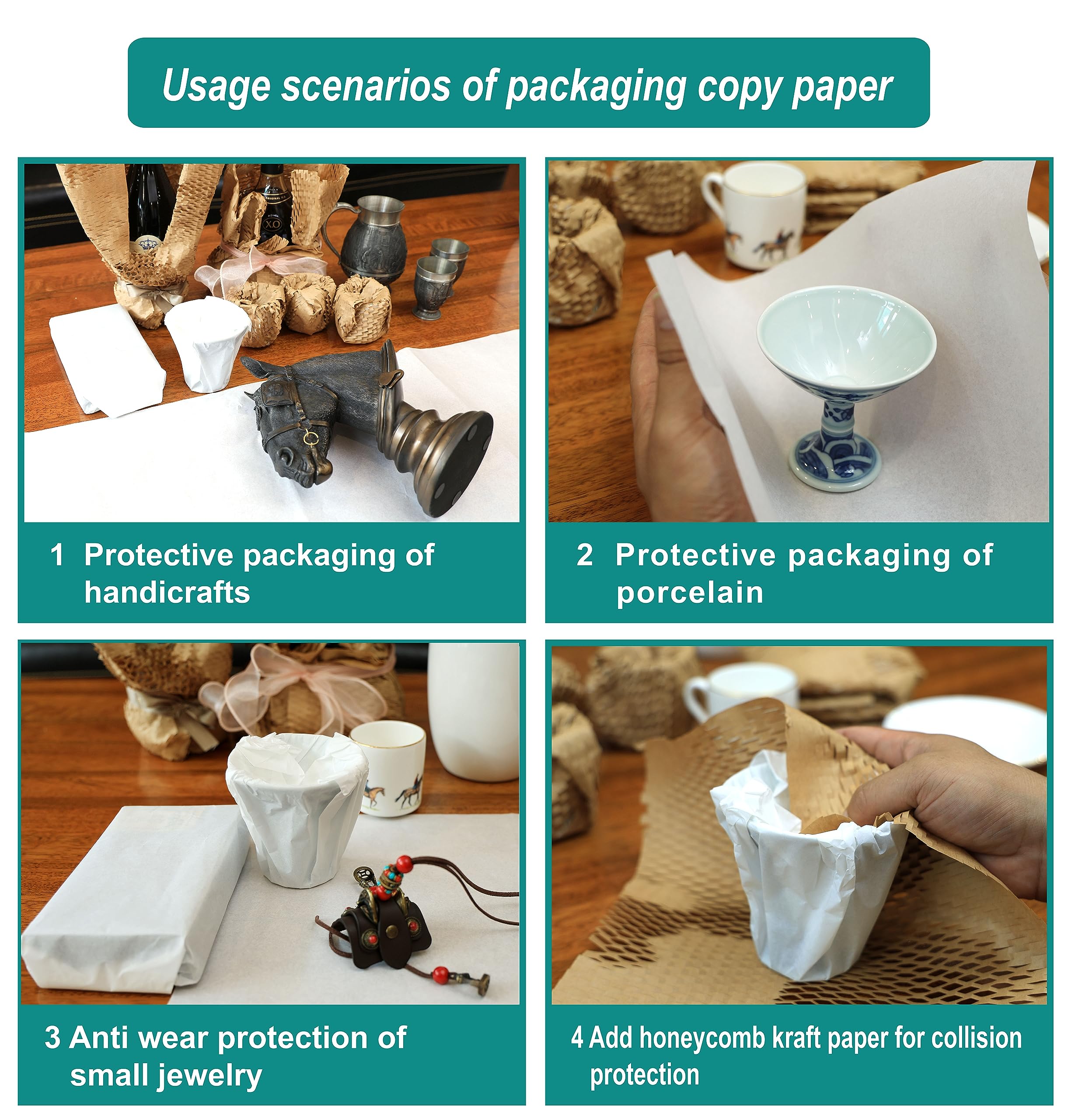 Usage scenarios of packaging copy paper

1 Protective packaging of handicrafts

2 Protective packaging of porcelain

3 Anti wear protection of small jewelry

4 Add honeycomb kraft paper for collision protection