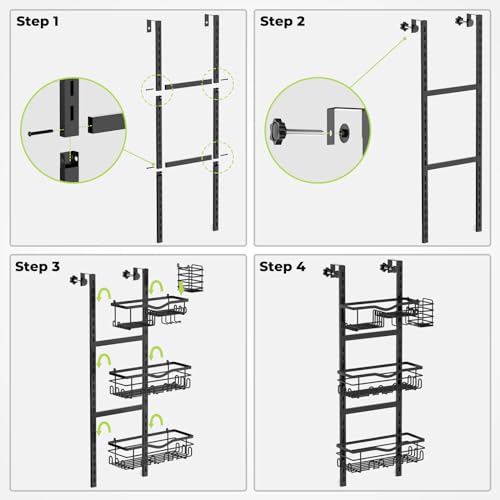 Step 1

Step 2

Step 3

Step 4