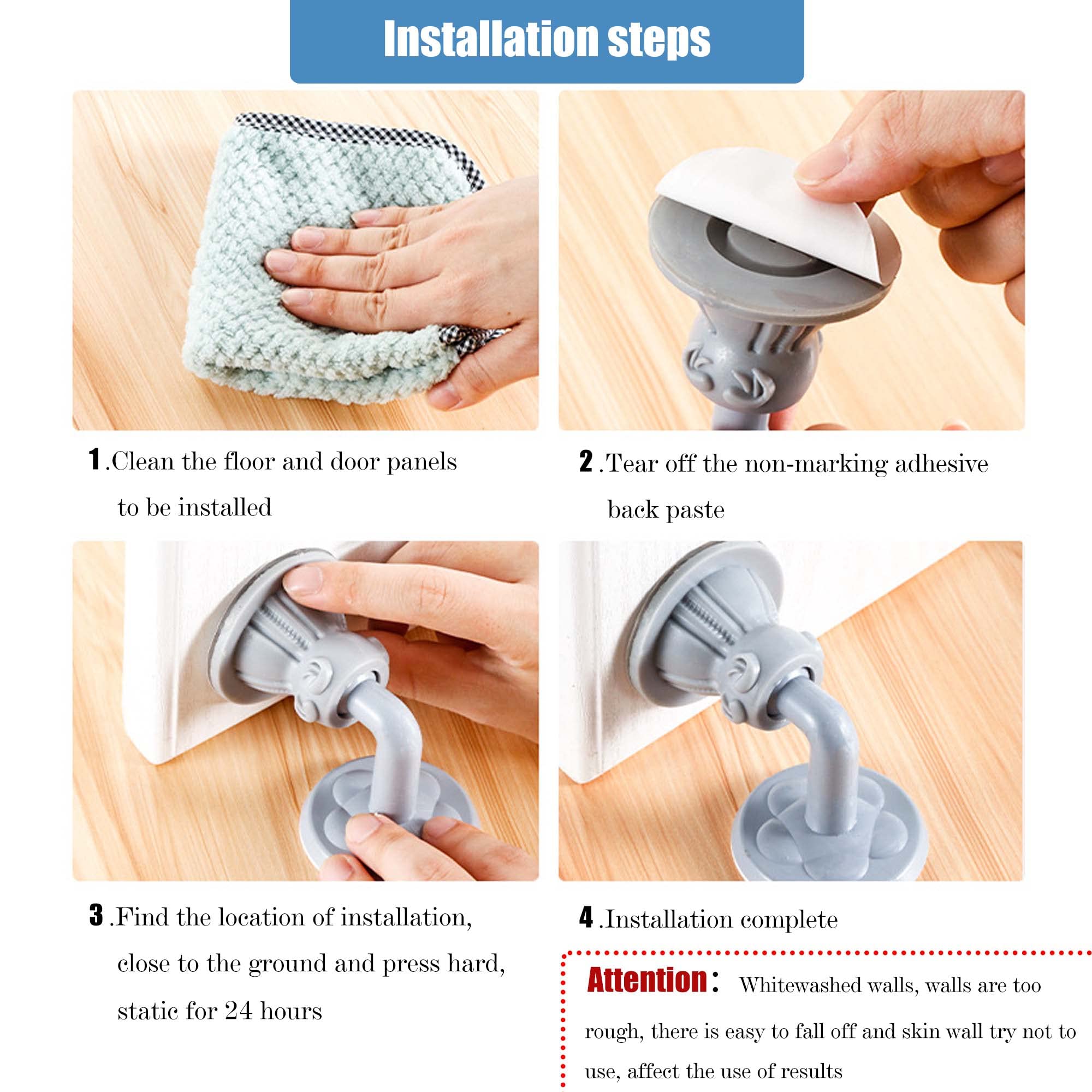 Installation steps

1 .Clean the floor and door panels to be installed

2 .Tear off the non-marking adhesive back paste

3 .Find the location of installation, close to the ground and press hard, static for 24 hours

4 .Installation complete

Attention： Whitewashed walls, walls are too rough, there is easy to fall off and skin wall try not to use, affect the use of results