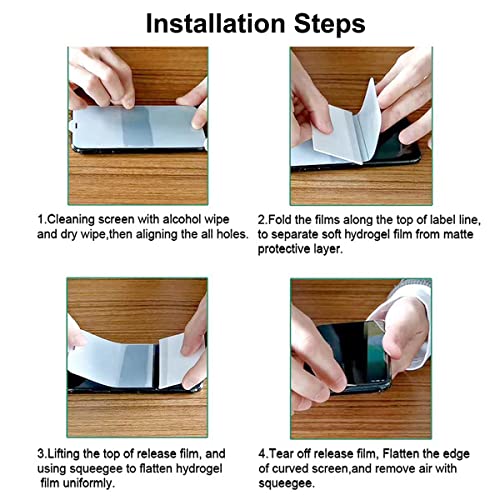 Installation Steps

1.Cleaning screen with alcohol wipe and dry wipe,then aligning the all holes.

2.Fold the films along the top of label line, to separate soft hydrogel film from matte protective layer.

3.Lifting the top of release film, and using squeegee to flatten hydrogel film uniformly.

4.Tear off release film, Flatten the edge of curved screen,and remove air with squeegee.