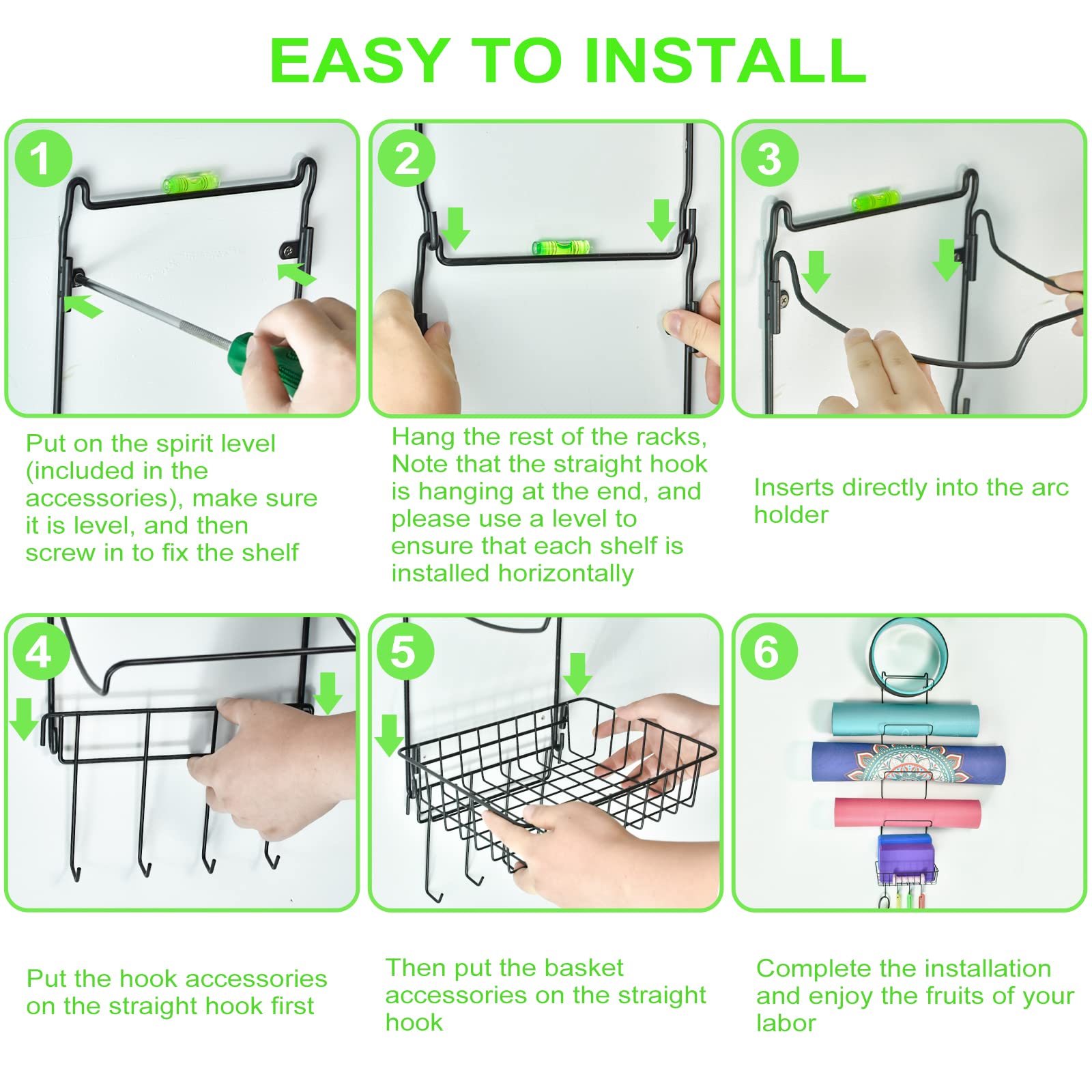 EASY TO INSTALL

1

Put on the spirit level (included in the accessories), make sure it is level, and then screw in to fix the shelf

2

Hang the rest of the racks, Note that the straight hook is hanging at the end, and please use a level to ensure that each shelf is installed horizontally

3

Inserts directly into the arc holder

4

Put the hook accessories on the straight hook first

5

Then put the basket accessories on the straight hook

6

Complete the installation and enjoy the fruits of your labor