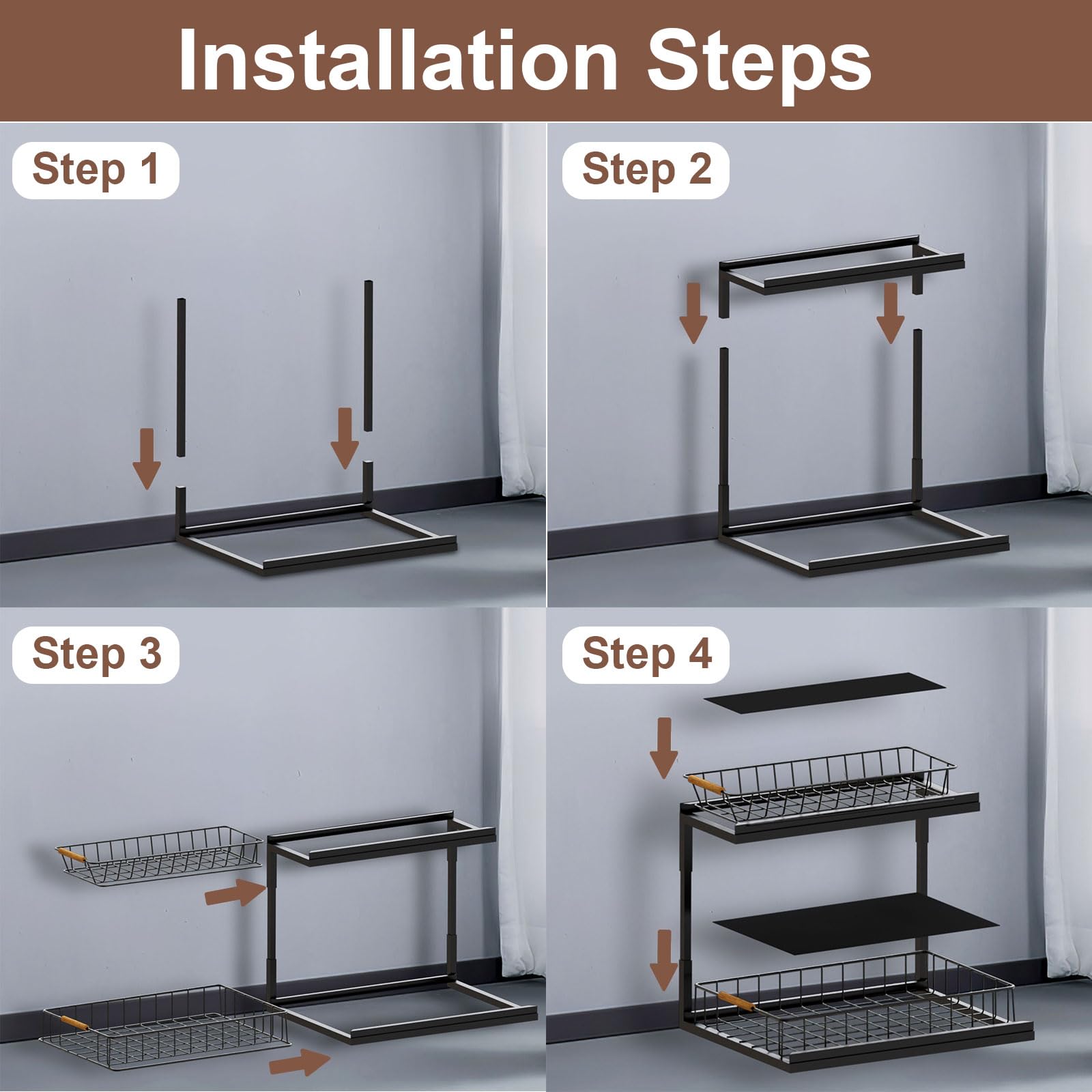 Installation Steps

Step 1

Step 2

Step 3

Step 4