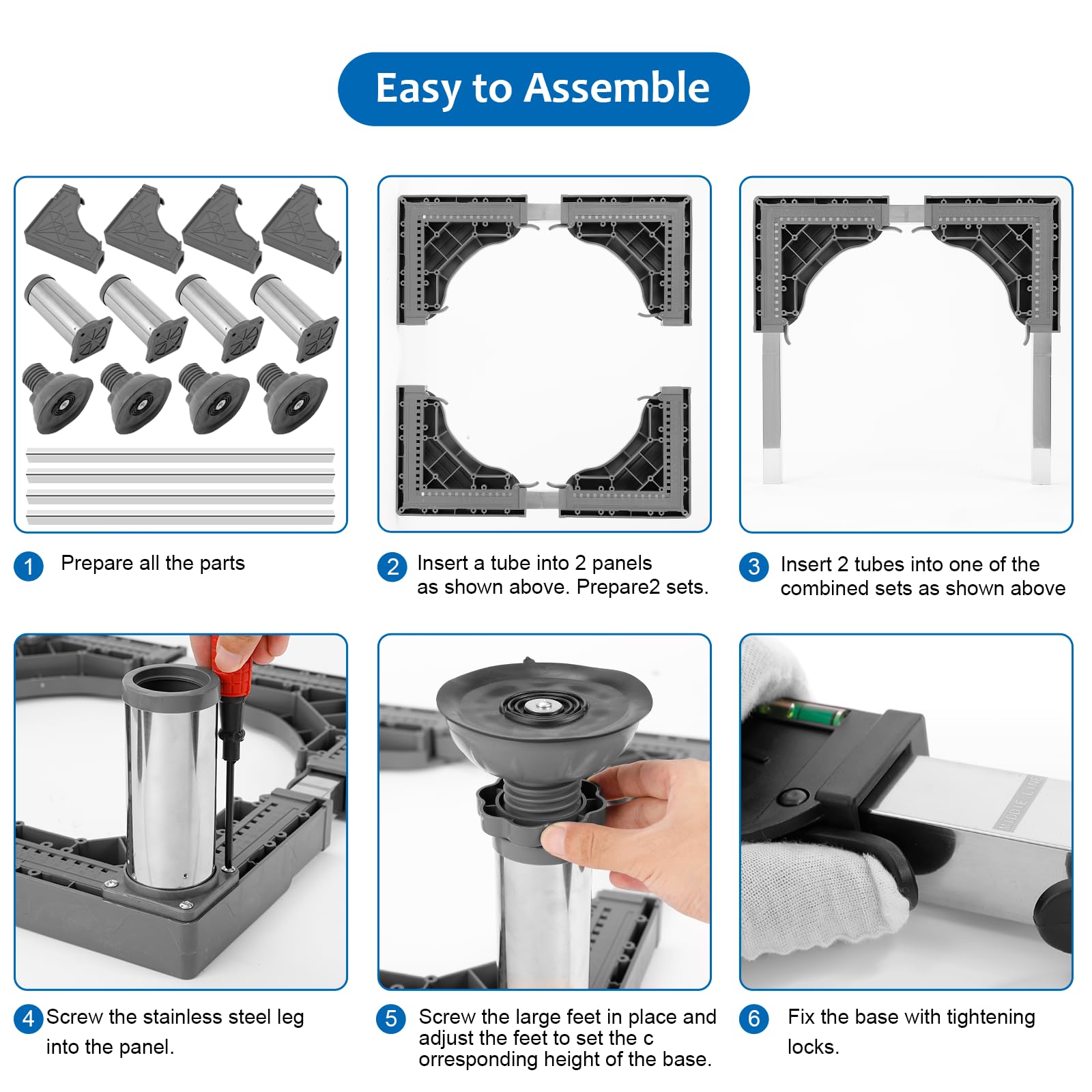 Easy to Assemble

1 Prepare all the parts

2 Insert a tube into 2 panels as shown above. Prepare2 sets.

3 Insert 2 tubes into one of the combined sets as shown above

4 Screw the stainless steel leg into the panel.

5 Screw the large feet in place and adjust the feet to set the c orresponding height of the base.

6 Fix the base with tightening locks.