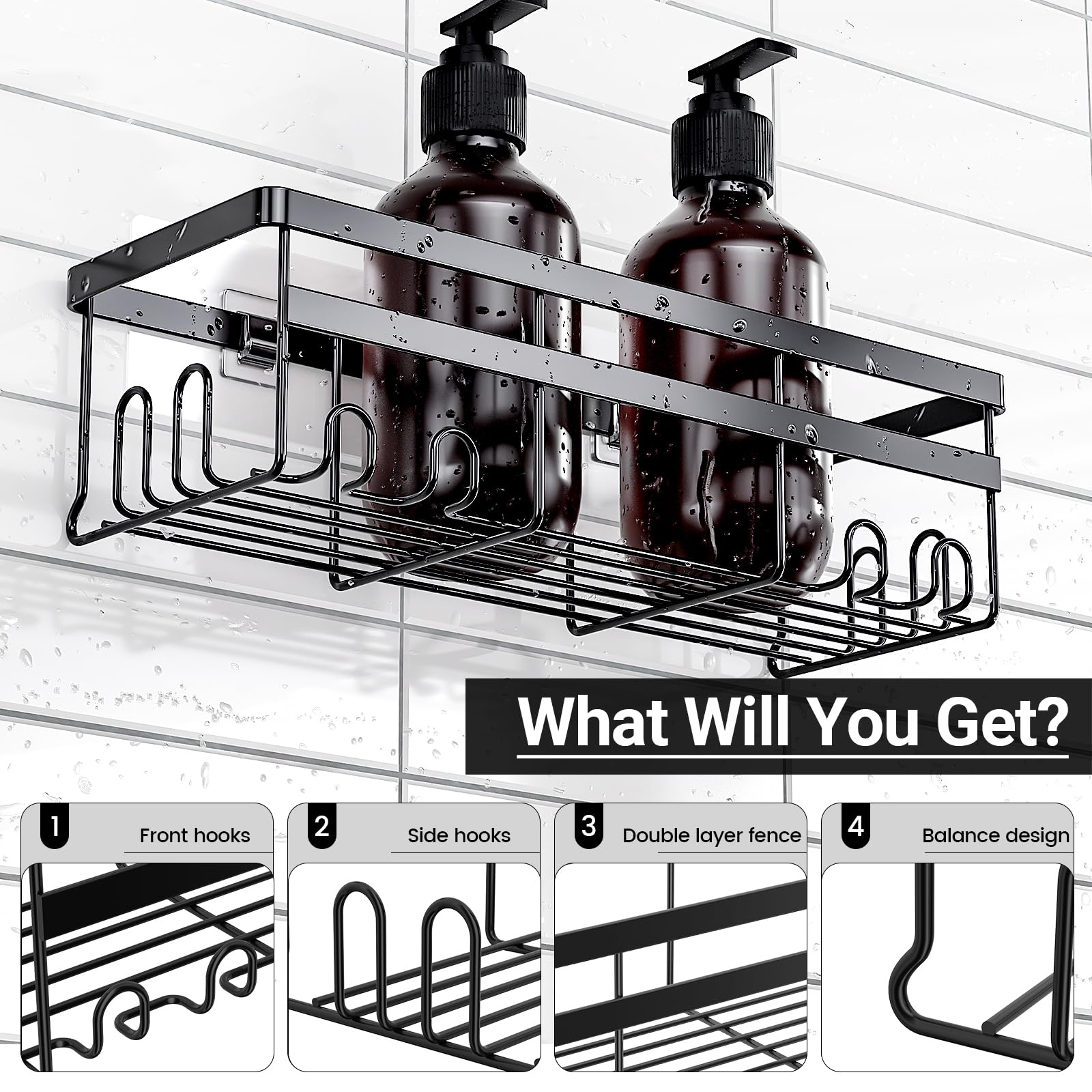 What Will You Get?

1 Front hooks

2 Side hooks

3 Double layer fence

4 Balance design