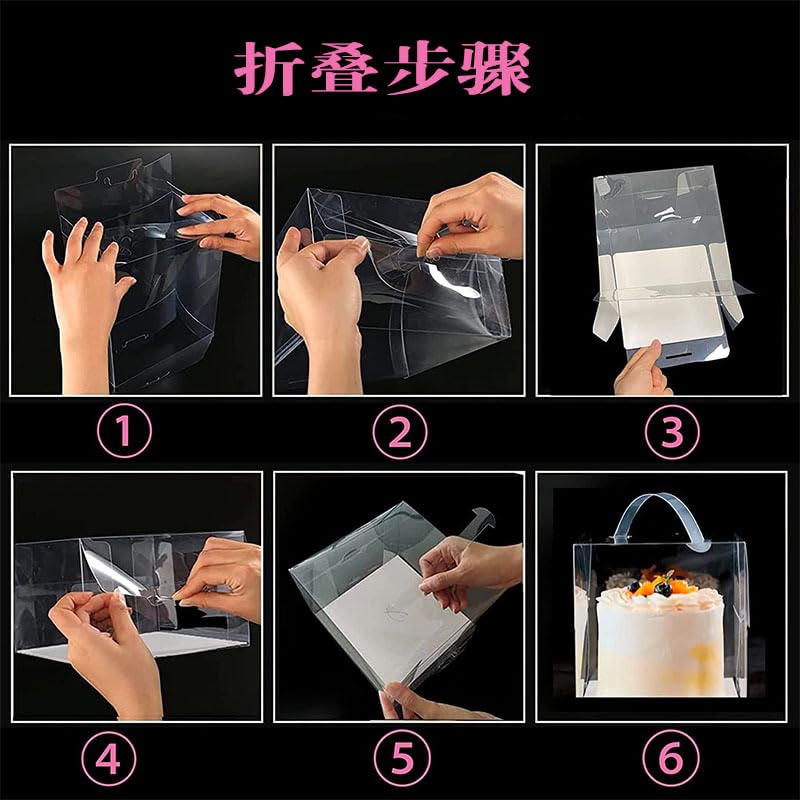 折叠步骤

①

②

③

④

⑤

⑥