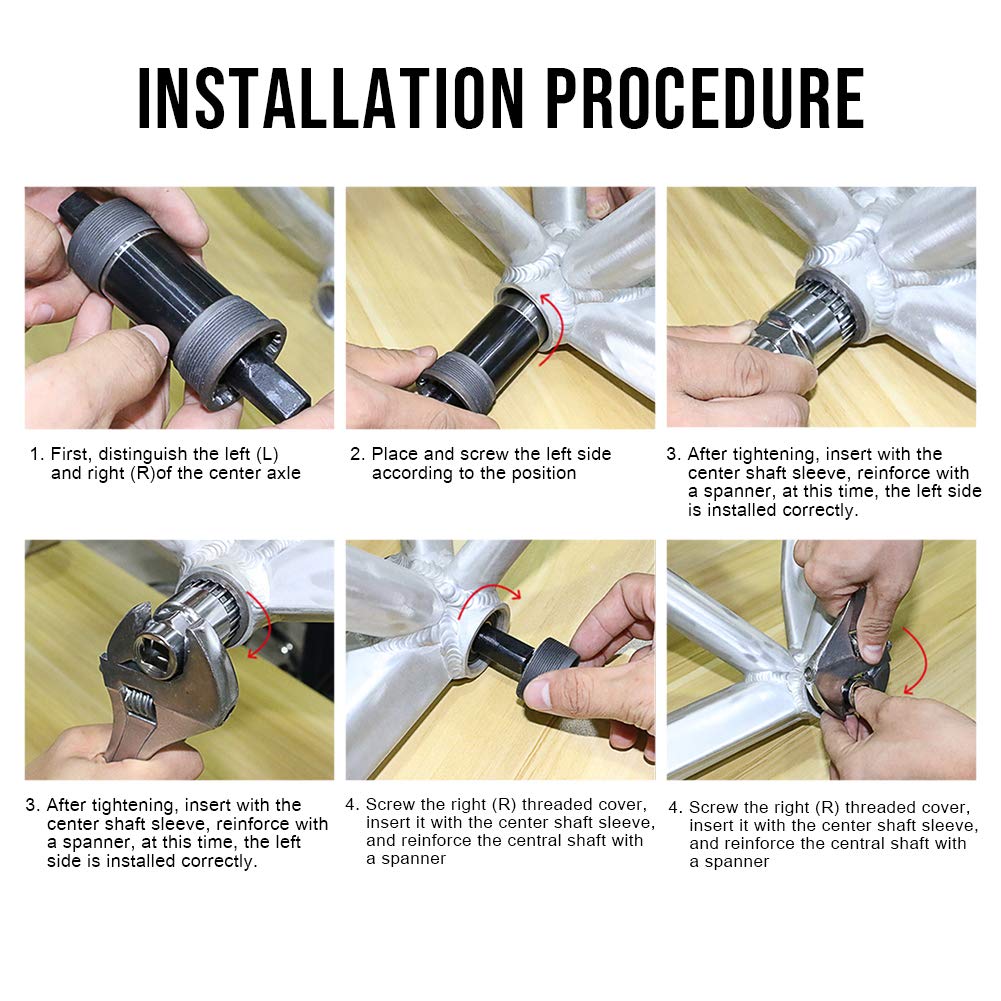 INSTALLATION PROCEDURE

1. First, distinguish the left (L) and right (R)of the center axle

2. Place and screw the left side according to the position

3. After tightening, insert with the center shaft sleeve, reinforce with a spanner, at this time, the left side is installed correctly.

3. After tightening, insert with the center shaft sleeve, reinforce with a spanner, at this time, the left side is installed correctly.

4. Screw the right (R) threaded cover, insert it with the center shaft sleeve, and reinforce the central shaft with a spanner

4. Screw the right (R) threaded cover, insert it with the center shaft sleeve, and reinforce the central shaft with a spanner