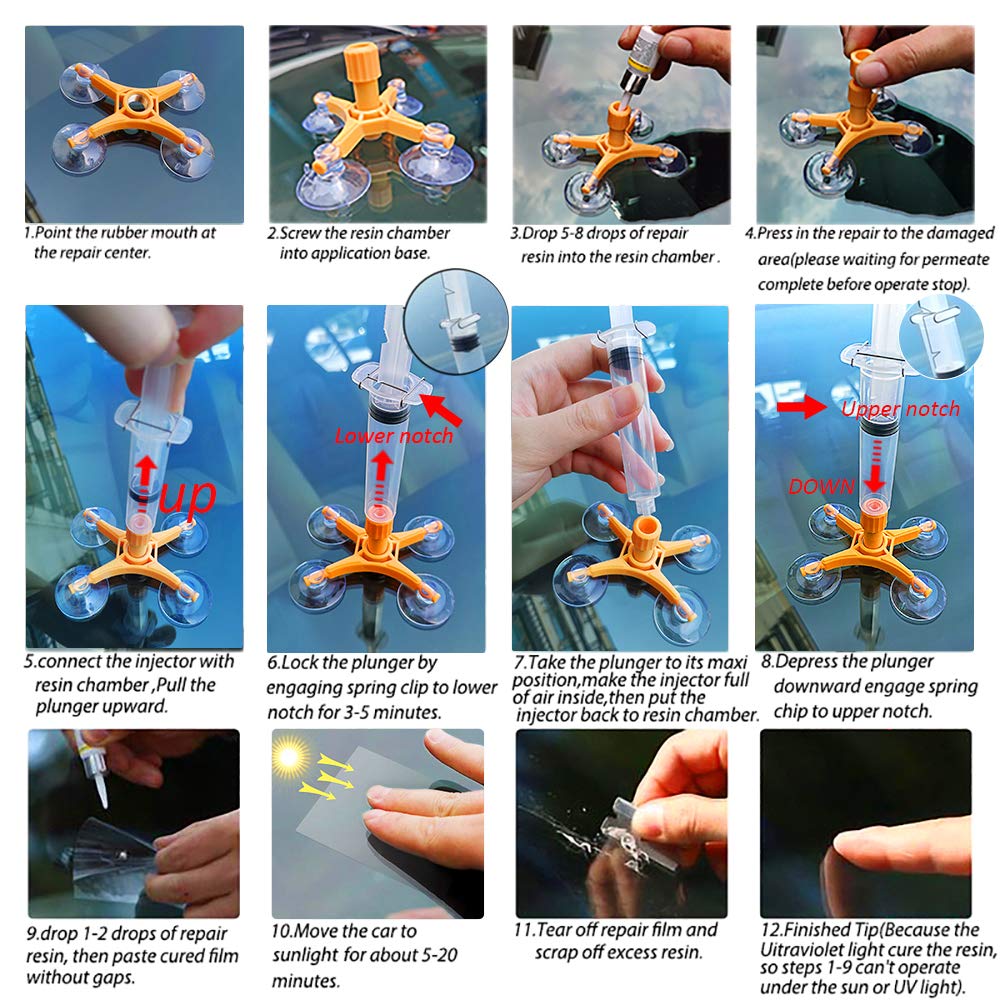 1.Point the rubber mouth at the repair center.

2.Screw the resin chamber into application base.

3.Drop 5-8 drops of repair resin into the resin chamber .

4.Press in the repair to the damaged area(please waiting for permeate complete before operate stop).

up

5.connect the injector with resin chamber ,Pull the plunger upward.

Lower notch

6.Lock the plunger by engaging spring clip to lower notch for 3-5 minutes.

7.Take the plunger to its maxi position,make the injector full of air inside,then put the injector back to resin chamber.

Upper notch

DOWN

8.Depress the plunger downward engage spring chip to upper notch.

9.drop 1-2 drops of repair resin, then paste cured film without gaps.

10.Move the car to sunlight for about 5-20 minutes.

11.Tear off repair film and scrap off excess resin.

12.Finished Tip(Because the Uitraviolet light cure the resin, so steps 1-9 can't operate under the sun or UV light).