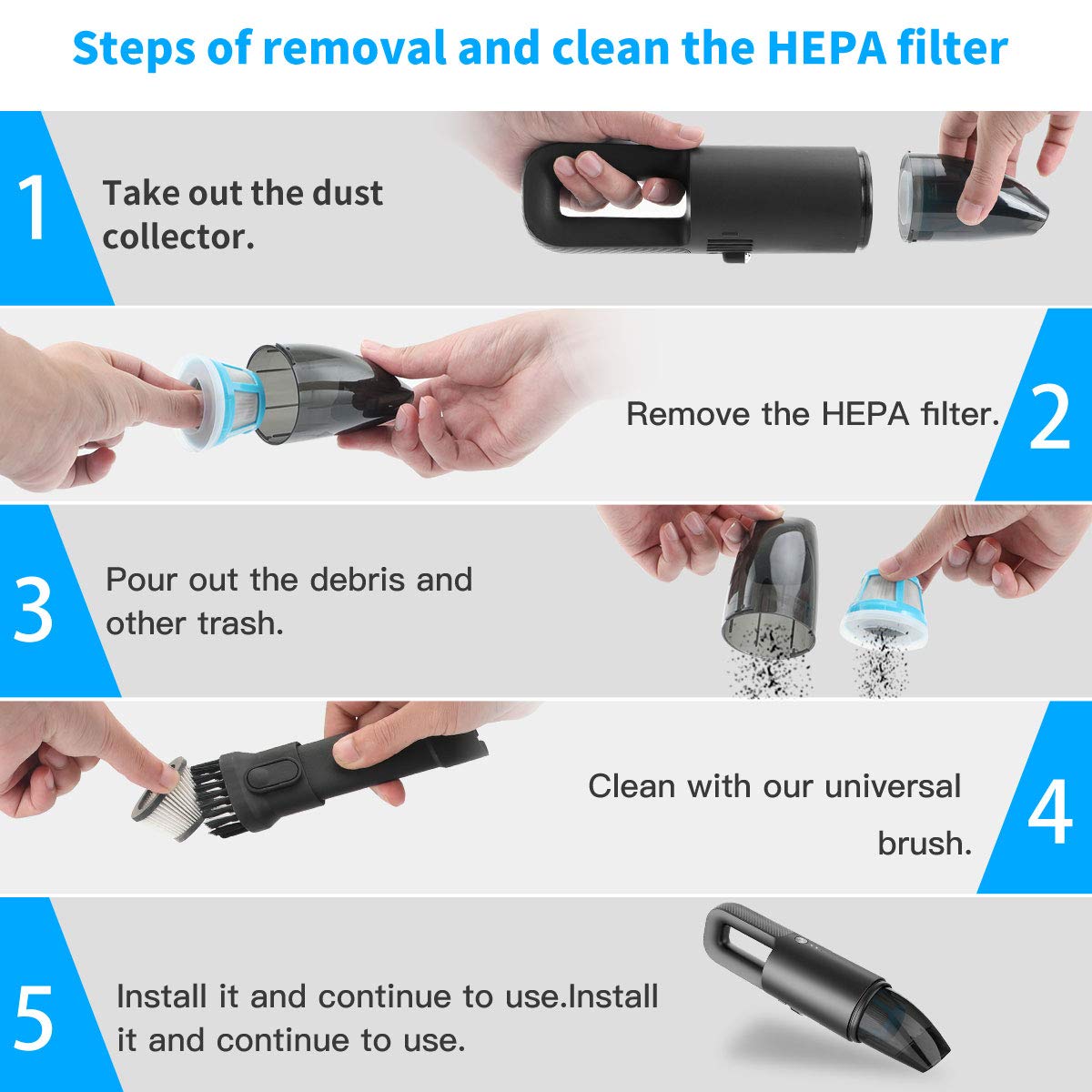 Steps of removal and clean the HEPA filter

1

Take out the dust collector.

Remove the HEPA filter.

2

3

Pour out the debris and other trash.

Clean with our universal brush.

4

5

Install it and continue to use.Install it and continue to use.