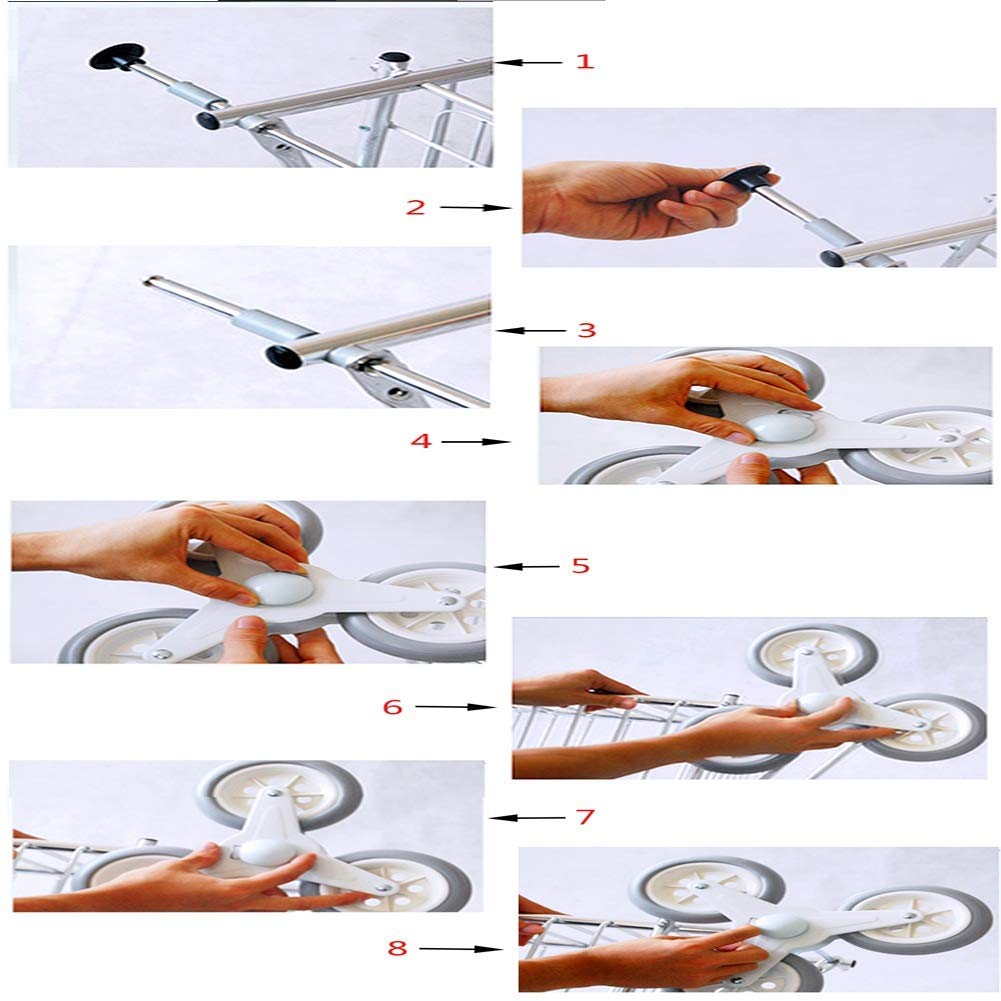 1

2

3

4

5

6

7

8