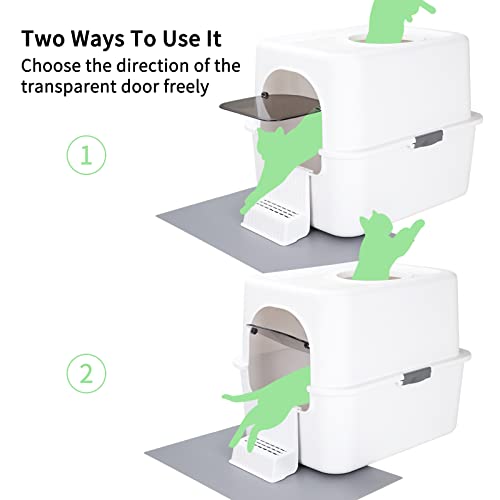 Two Ways To Use It
Choose the direction of the transparent door freely

1

2