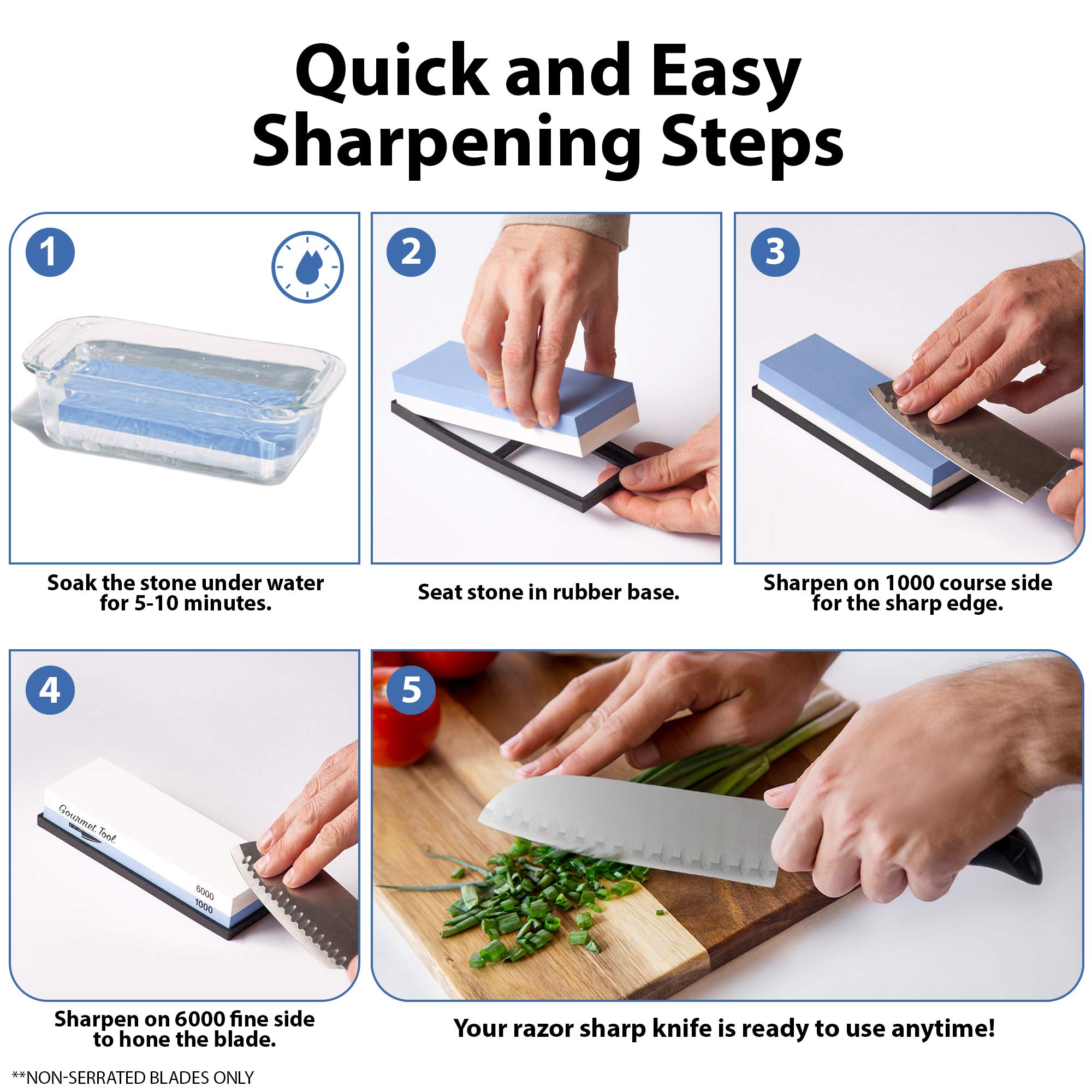 Quick and Easy Sharpening Steps

1

Soak the stone under water for 5-10 minutes.

2

Seat stone in rubber base.

3

Sharpen on 1000 course side for the sharp edge.

4

Gourmet Tool

6000

1000

Sharpen on 6000 fine side to hone the blade.

5

Your razor sharp knife is ready to use anytime!

**NON-SERRATED BLADES ONLY