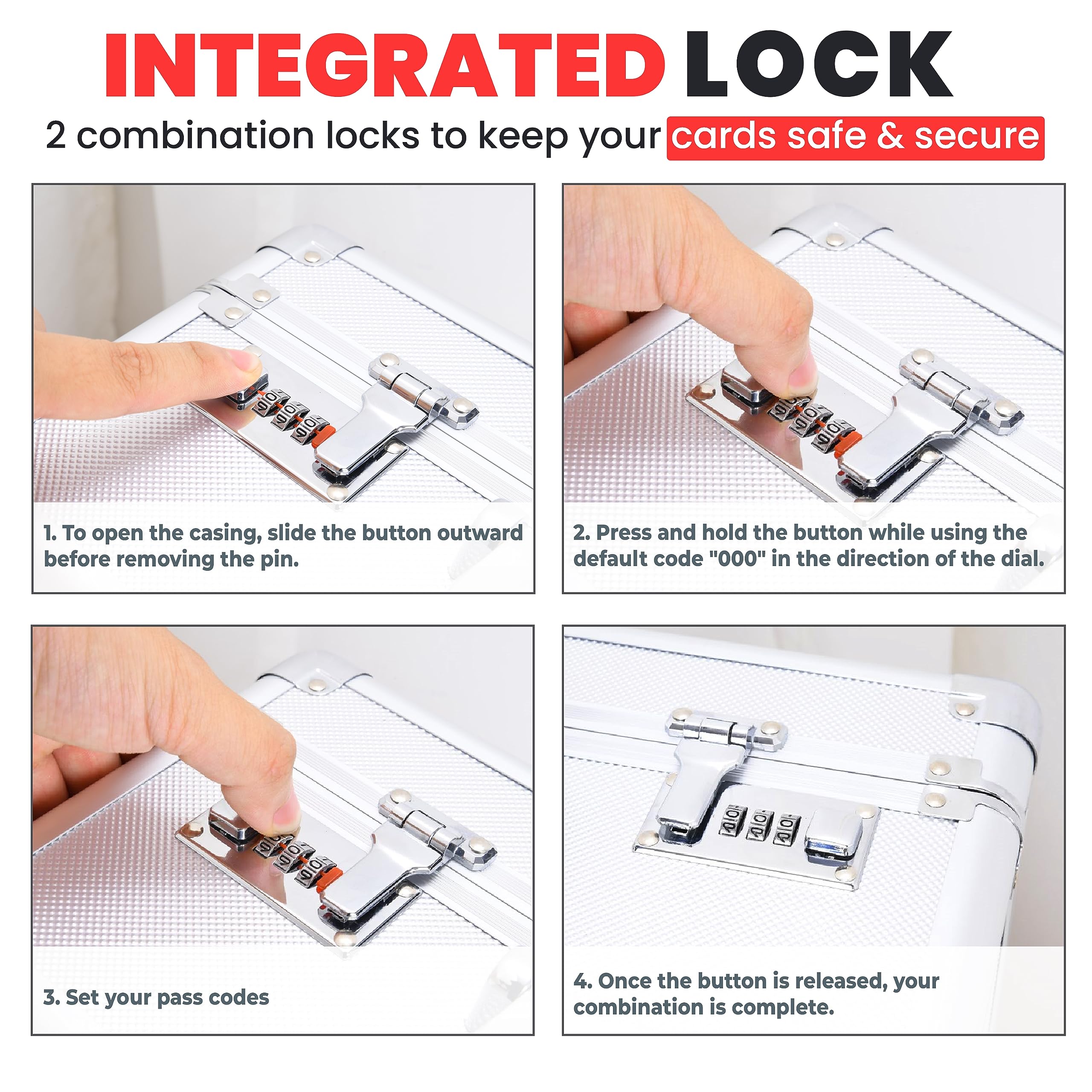 INTEGRATED LOCK

2 combination locks to keep your cards safe & secure

1. To open the casing, slide the button outward before removing the pin.

2. Press and hold the button while using the default code "000" in the direction of the dial.

3. Set your pass codes

4. Once the button is released, your combination is complete.