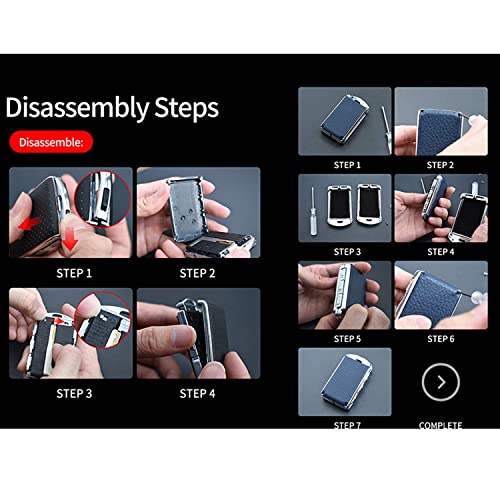 Disassembly Steps

Disassemble:

STEP 1

STEP 2

STEP 3

STEP 4

STEP 1

STEP 2

STEP 3

STEP 4

STEP 5

STEP 6

STEP 7

COMPLETE