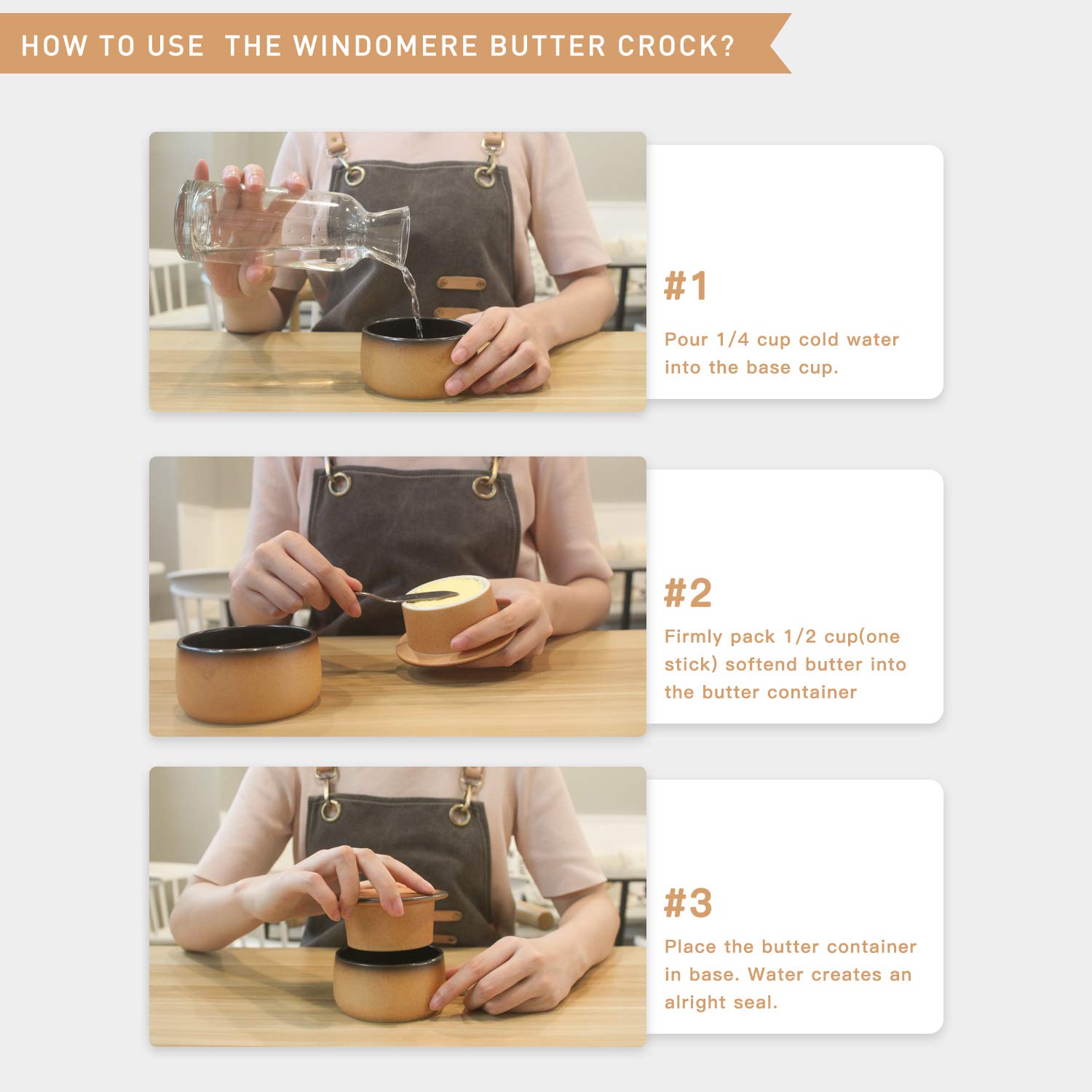 HOW TO USE THE WINDOMERE BUTTER CROCK?

#1

Pour 1/4 cup cold water into the base cup.

#2

Firmly pack 1/2 cup(one stick) softend butter into the butter container

#3

Place the butter container in base. Water creates an alright seal.