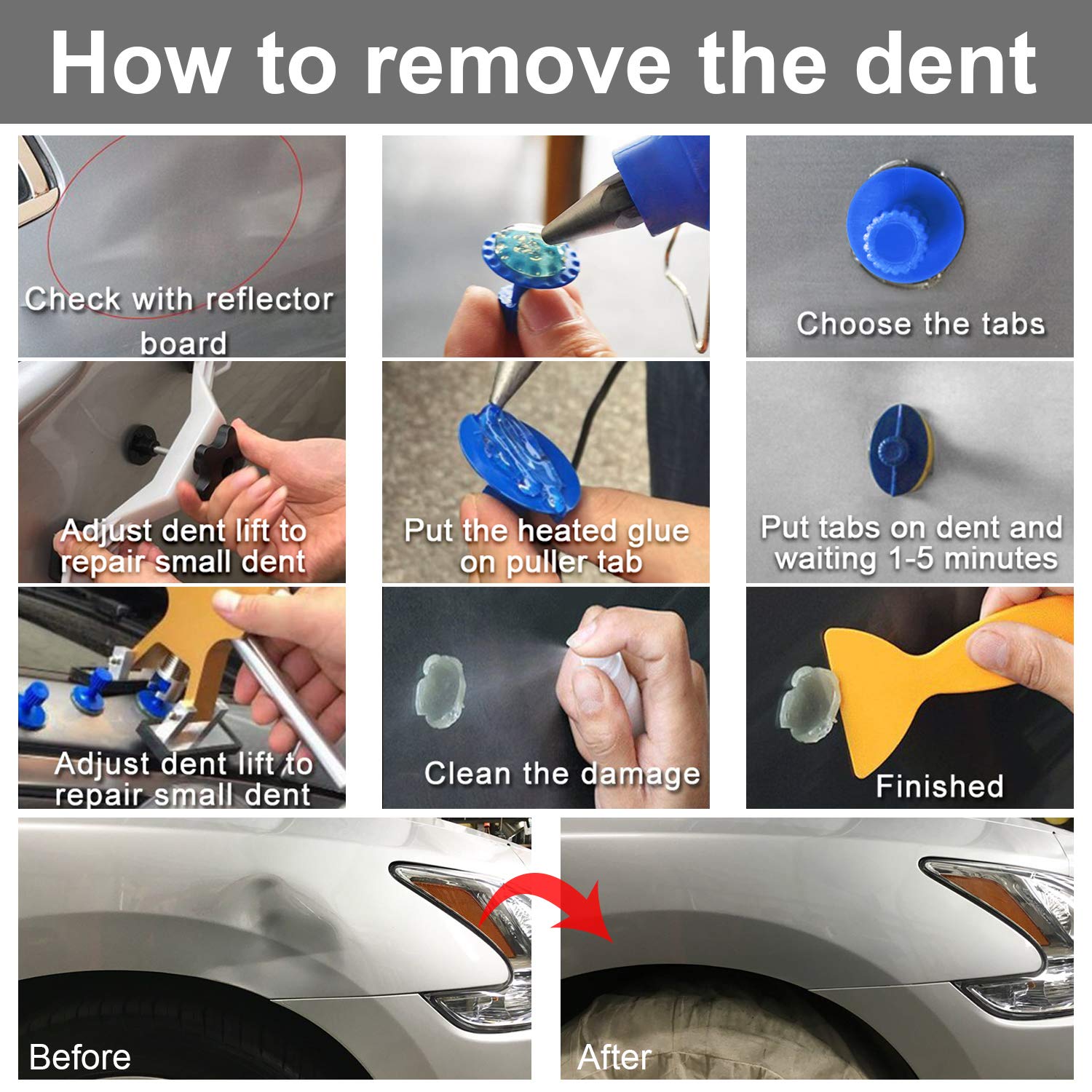 How to remove the dent

Check with reflector board

Choose the tabs

Adjust dent lift to repair small dent

Put the heated glue on puller tab

Put tabs on dent and waiting 1-5 minutes

Adjust dent lift to repair small dent

Clean the damage

Finished

Before

After