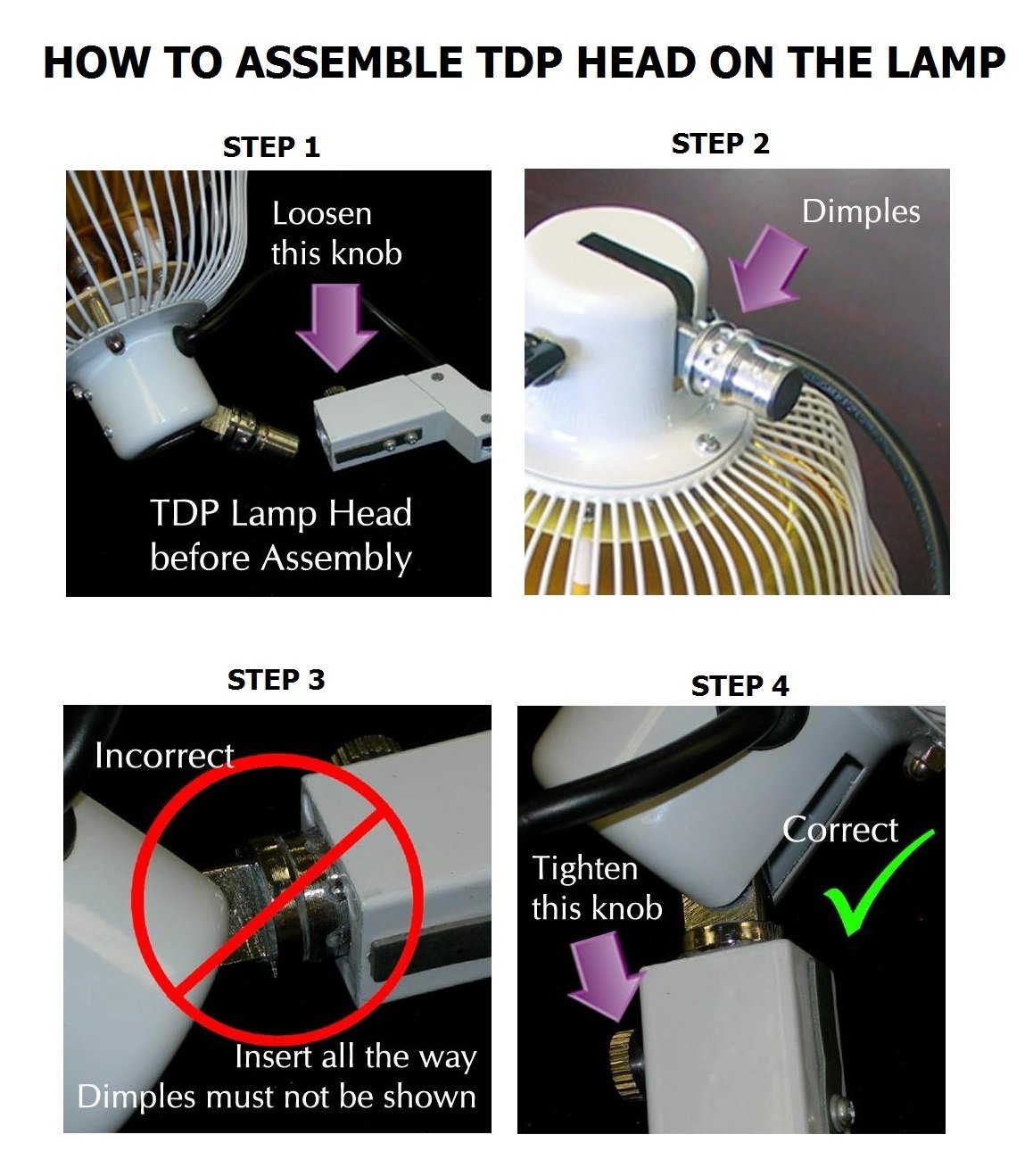 HOW TO ASSEMBLE TDP HEAD ON THE LAMP

STEP 1

Loosen this knob

TDP Lamp Head before Assembly

STEP 2

Dimples

STEP 3

Incorrect

Insert all the way
Dimples must not be shown

STEP 4

Correct

Tighten this knob