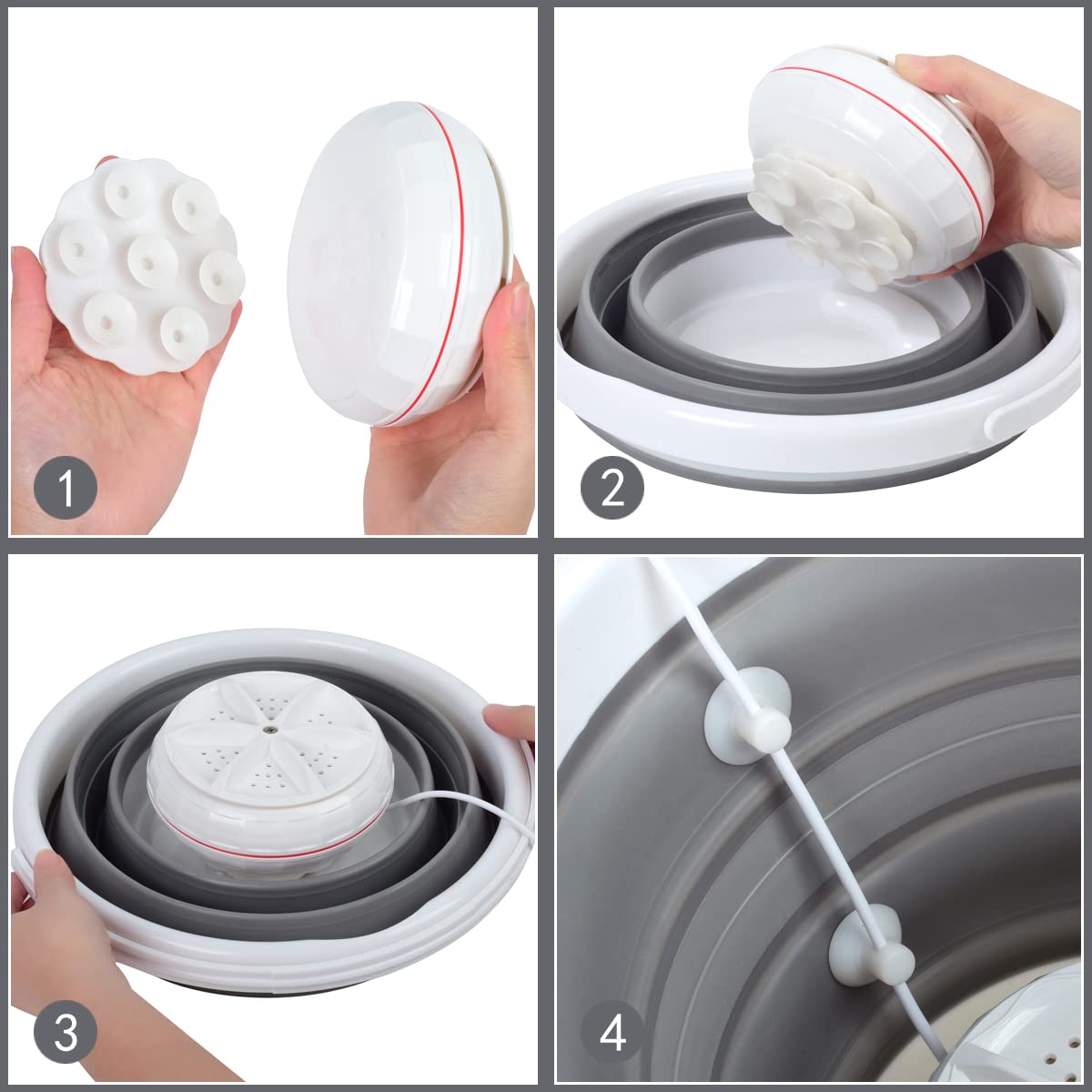 1

2

3

4