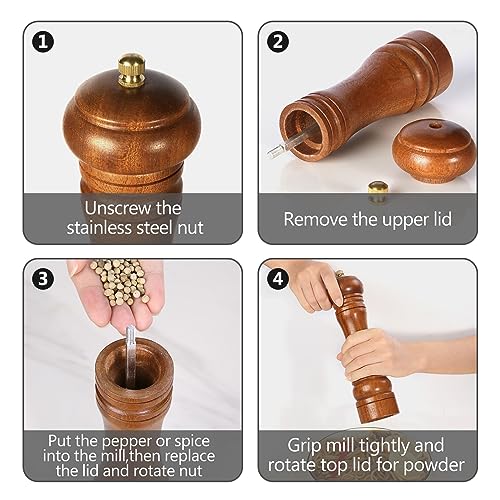 1
Unscrew the stainless steel nut

2
Remove the upper lid

3
Put the pepper or spice into the mill,then replace the lid and rotate nut

4
Grip mill tightly and rotate top lid for powder