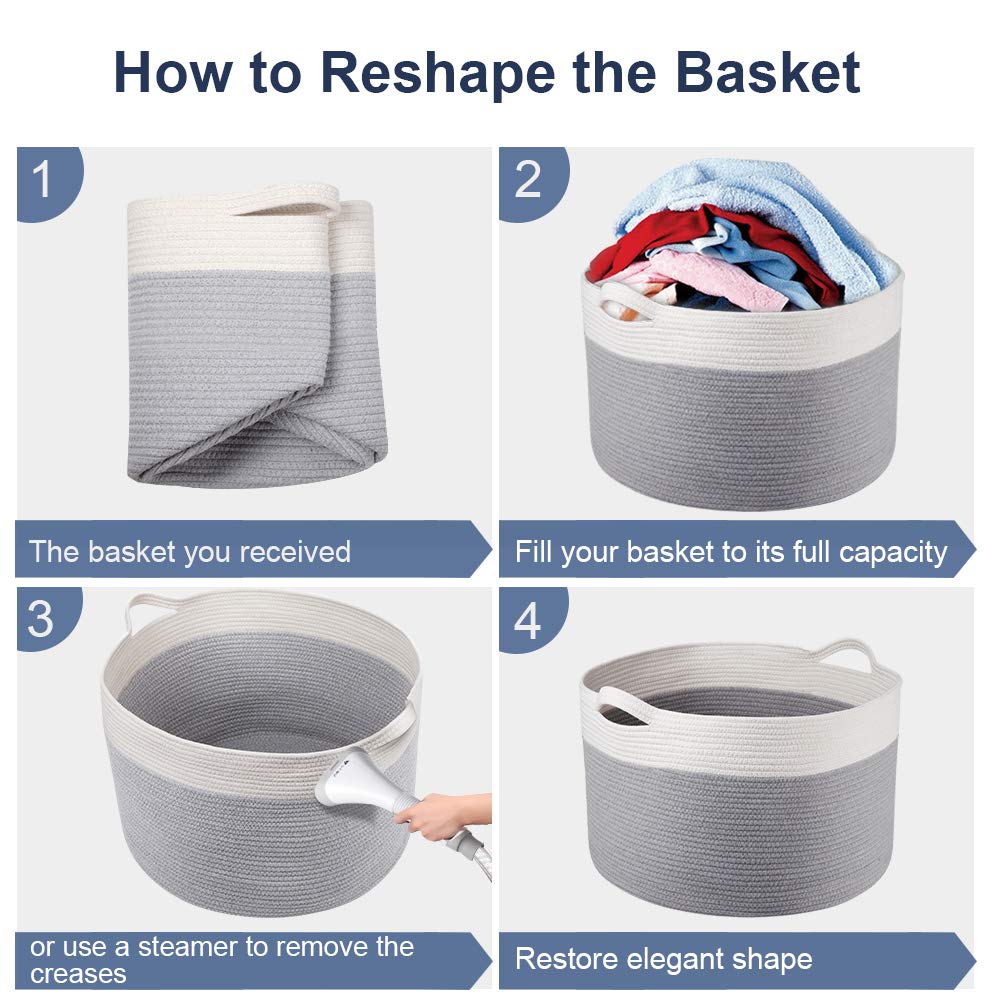 How to Reshape the Basket

1

The basket you received

2

Fill your basket to its full capacity

3

or use a steamer to remove the creases

4

Restore elegant shape