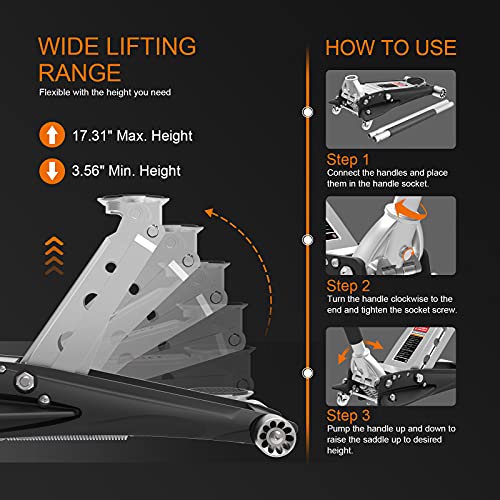 WIDE LIFTING RANGE
Flexible with the height you need

17.31" Max. Height

3.56" Min. Height

HOW TO USE

Step 1
Connect the handles and place them in the handle socket.

Step 2
Turn the handle clockwise to the end and tighten the socket screw.

Step 3
Pump the handle up and down to raise the saddle up to desired height.