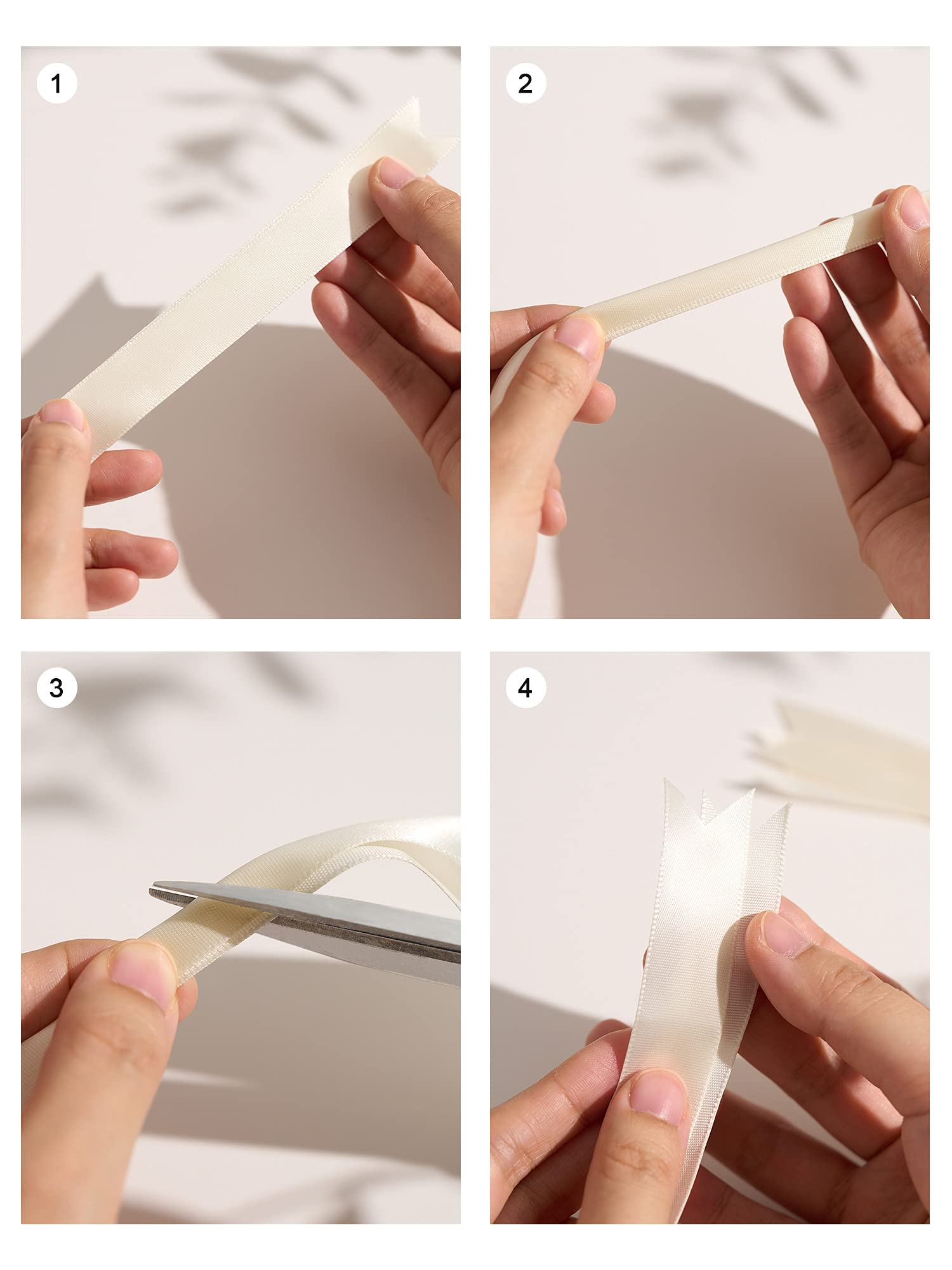 1

2

3

4