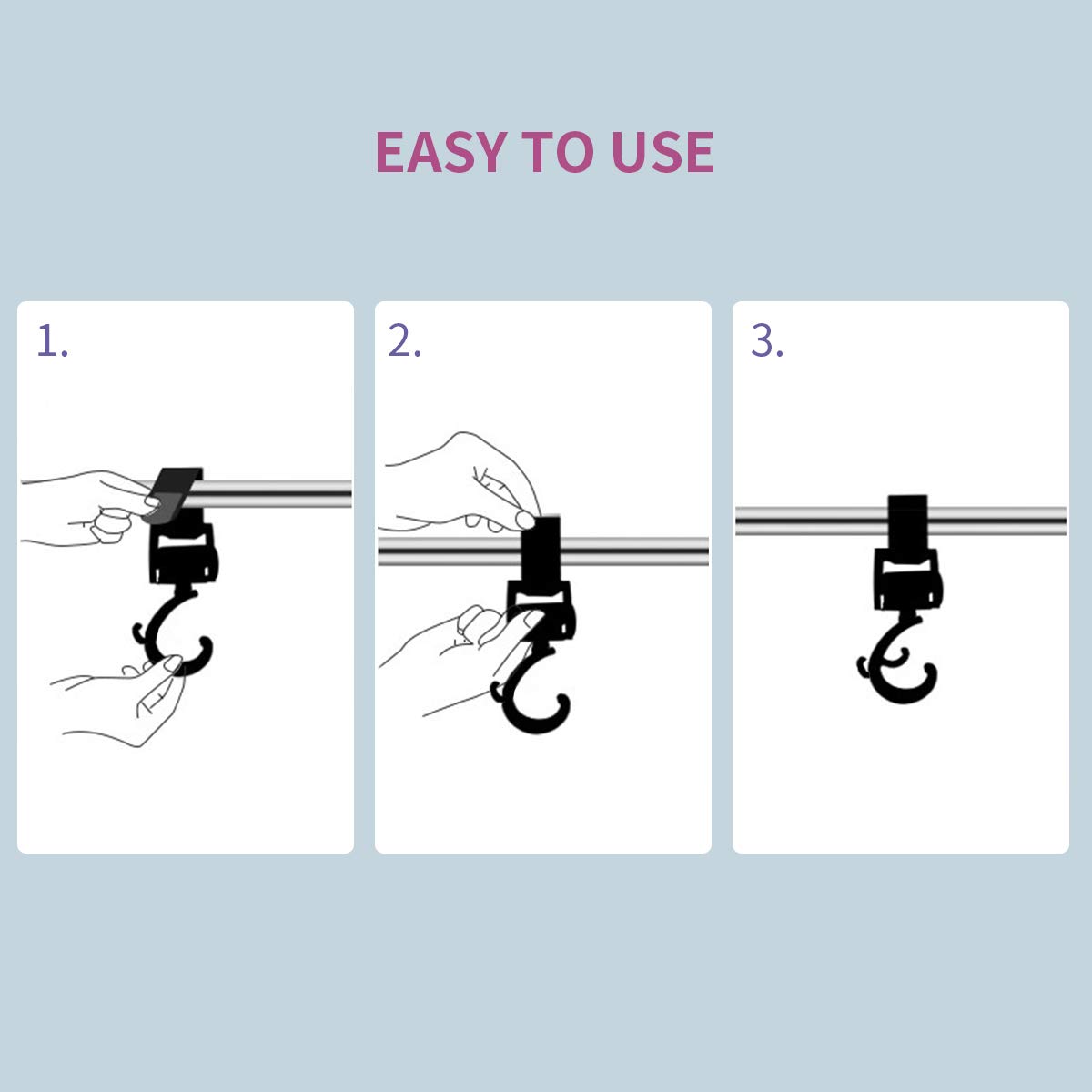 EASY TO USE

1.

2.

3.