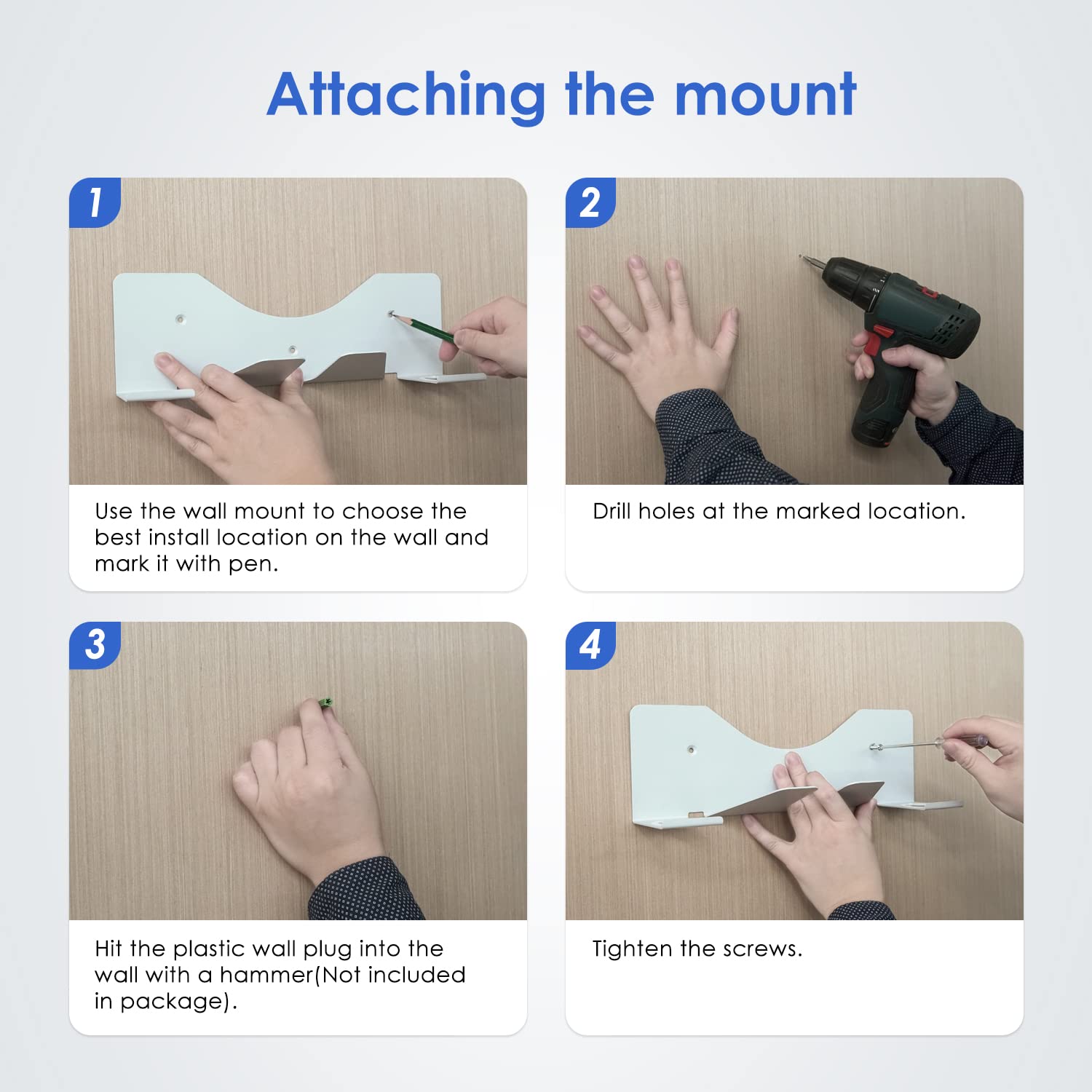 Attaching the mount

1

Use the wall mount to choose the best install location on the wall and mark it with pen.

2

Drill holes at the marked location.

3

Hit the plastic wall plug into the wall with a hammer(Not included in package).

4

Tighten the screws.