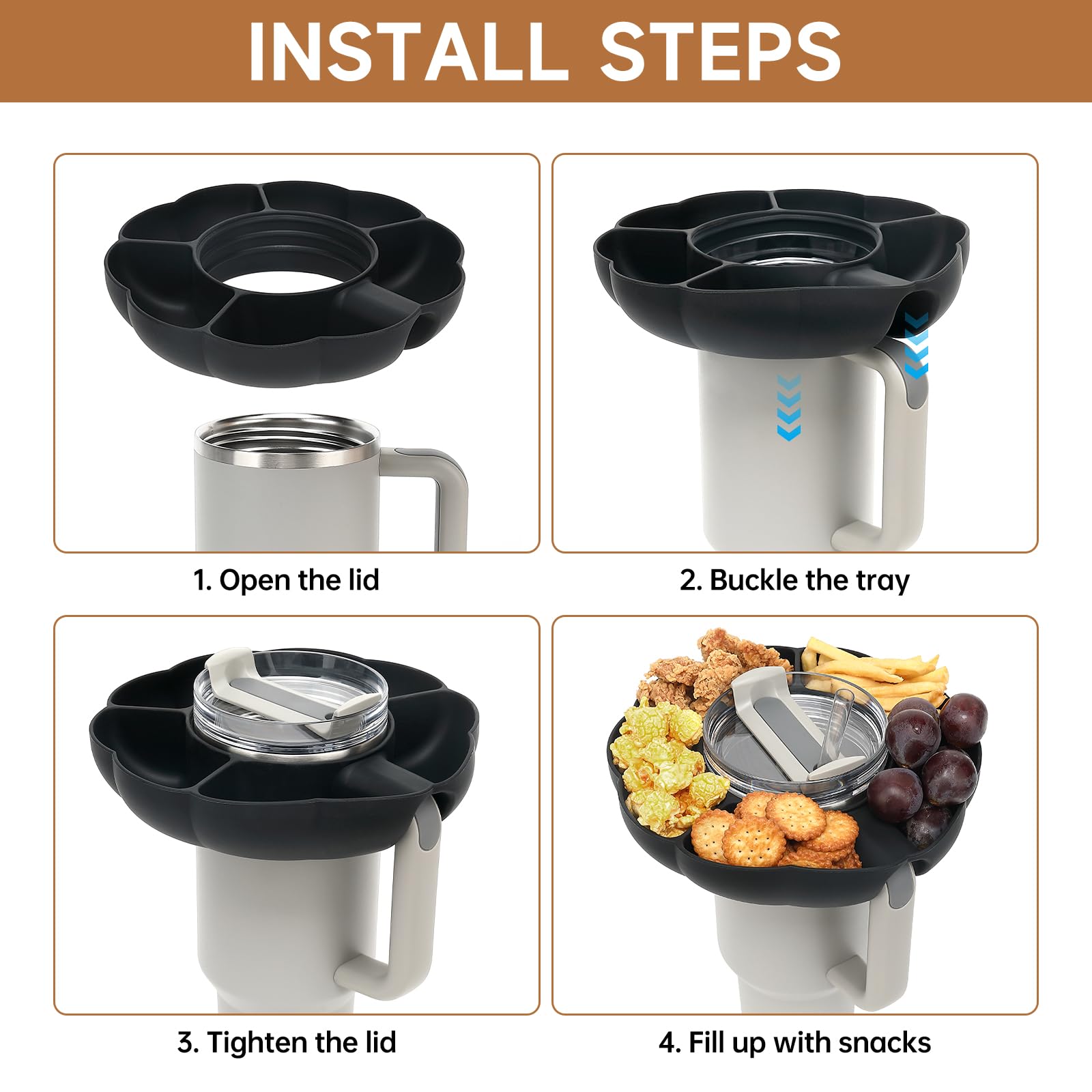 INSTALL STEPS

1. Open the lid

2. Buckle the tray

3. Tighten the lid

4. Fill up with snacks