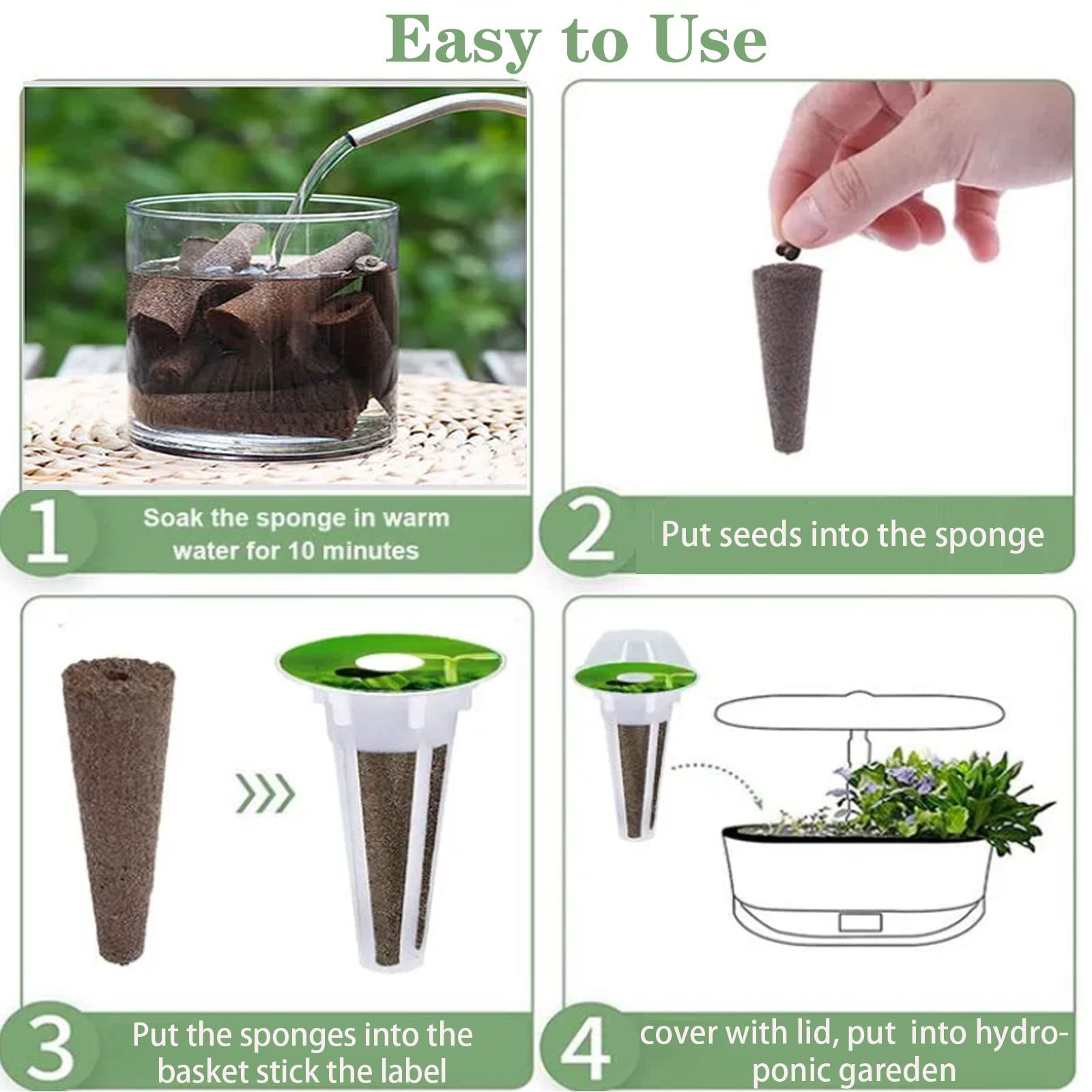 Easy to Use

1 Soak the sponge in warm water for 10 minutes

2 Put seeds into the sponge

3 Put the sponges into the basket stick the label

4 cover with lid, put into hydroponic gareden