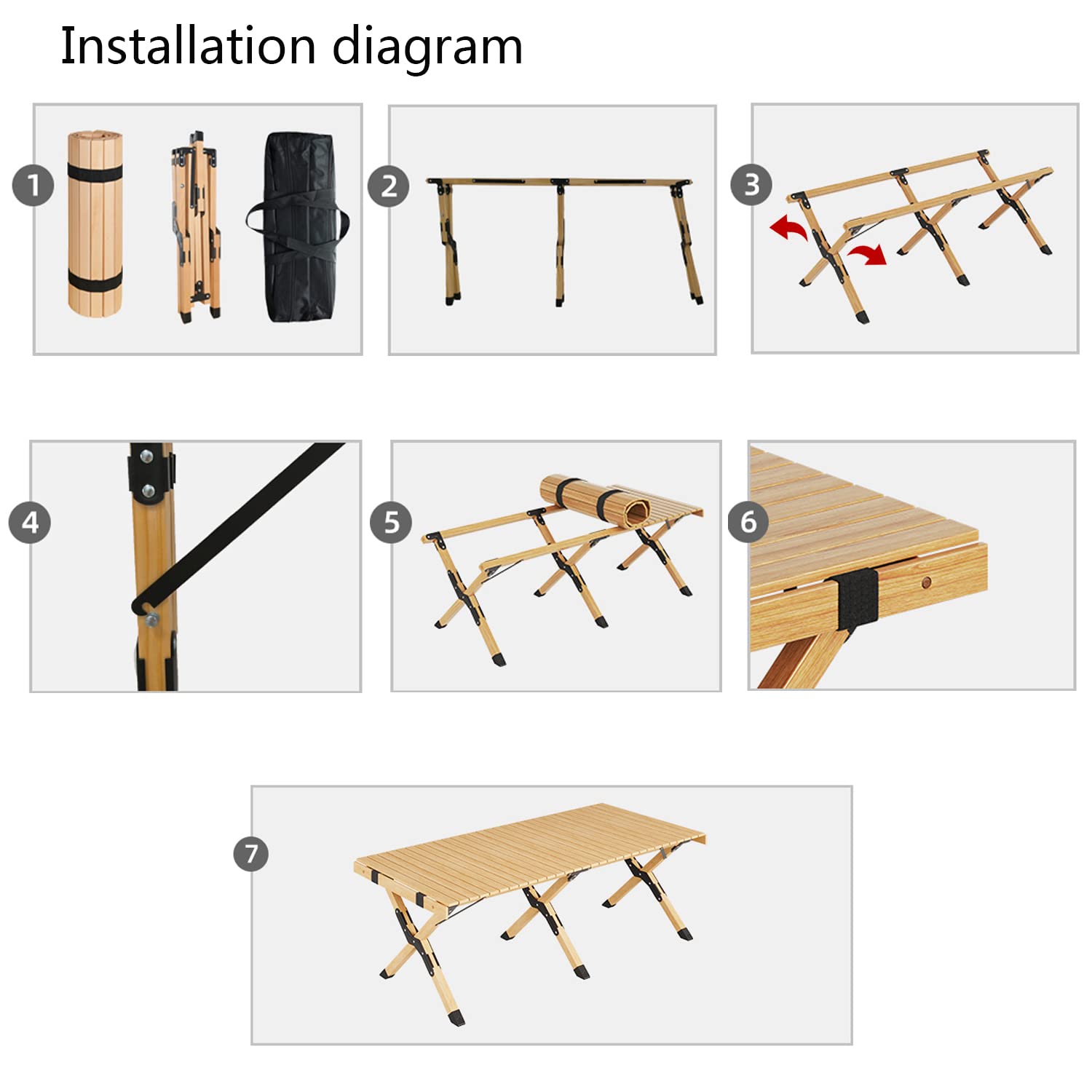 Installation diagram

1

2

3

4

5

6

7